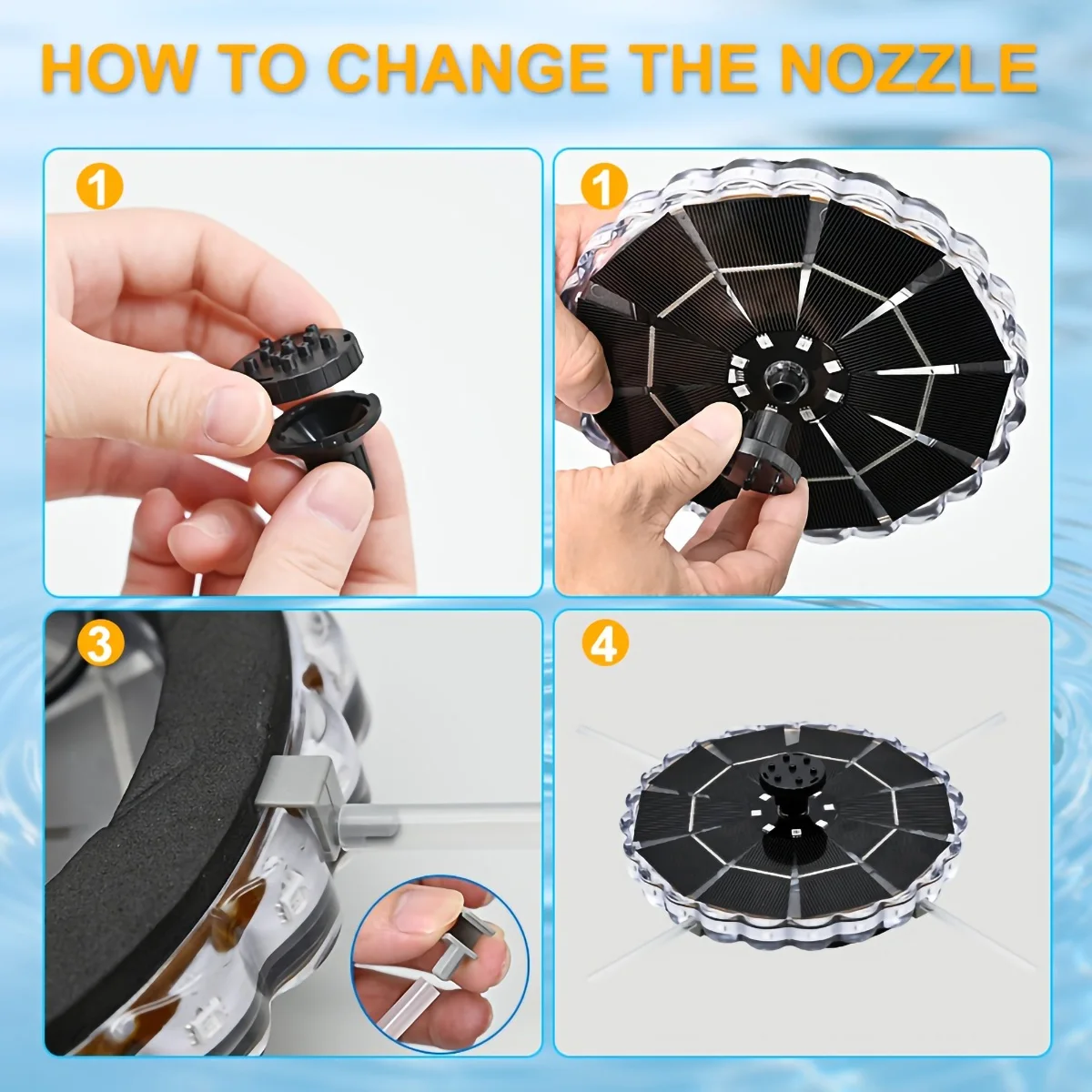 HOW TO CHANGE THE NOZZLE

1

1

3

4