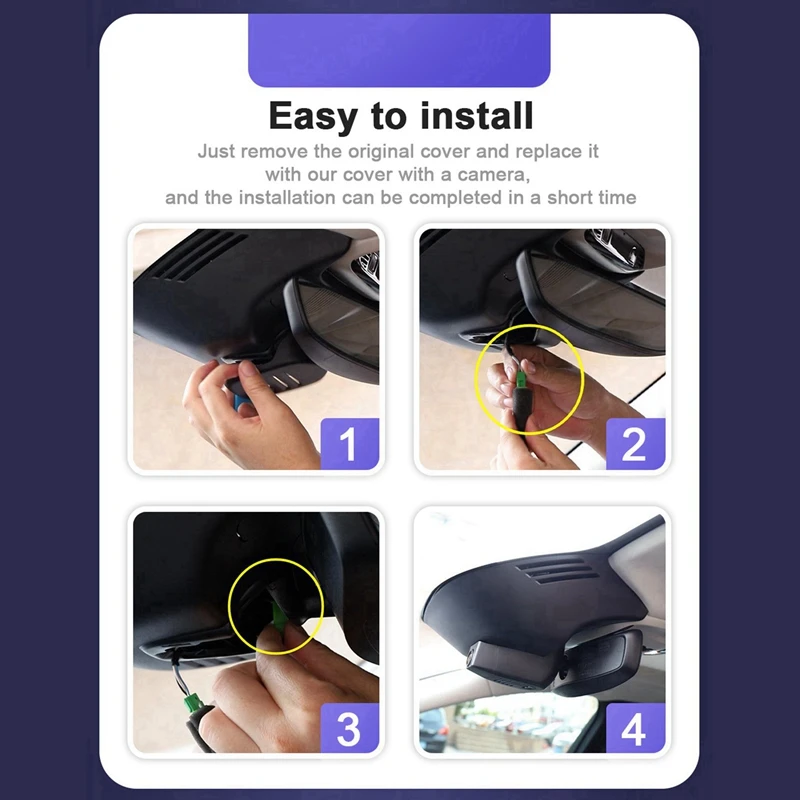 Easy to install

Just remove the original cover and replace it with our cover with a camera, and the installation can be completed in a short time

1

2

3

4