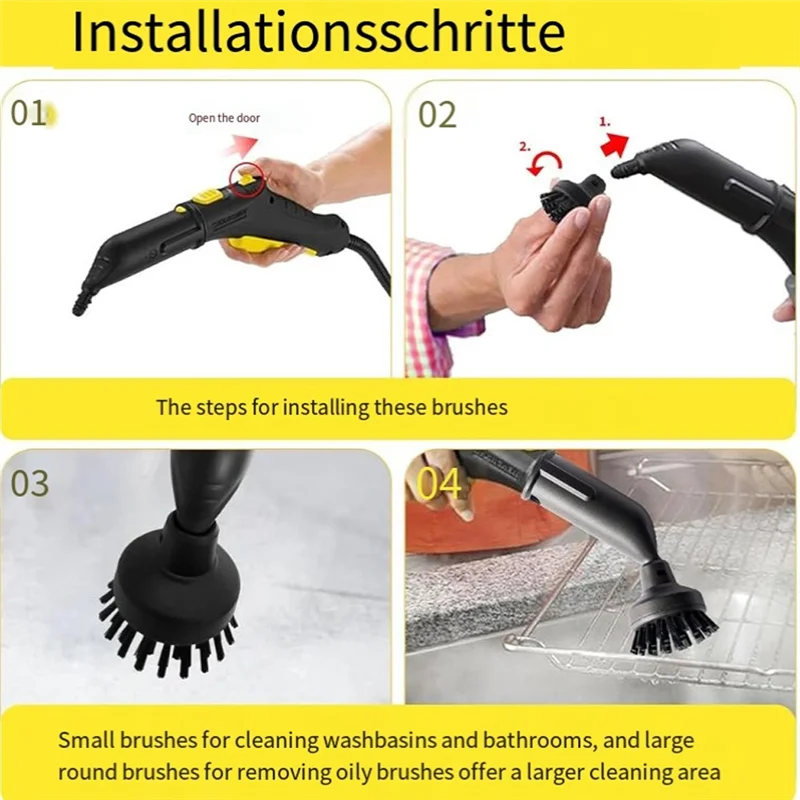 Installationsschritte

01

Open the door

02

2.

1.

The steps for installing these brushes

03

04

Small brushes for cleaning washbasins and bathrooms, and large round brushes for removing oily brushes offer a larger cleaning area