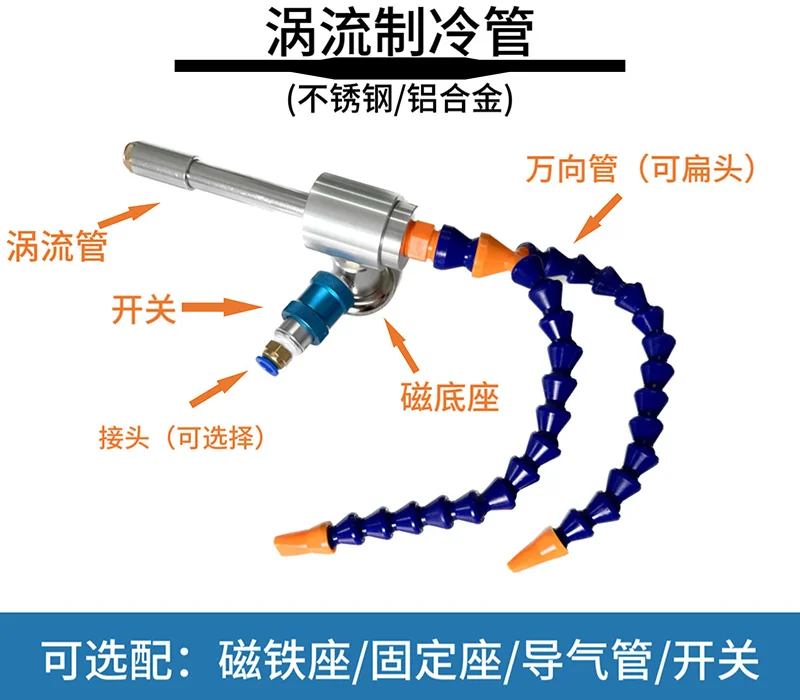 涡流制冷管

(不锈钢/铝合金)

万向管（可扁头）

涡流管

开关

磁底座

接头（可选择）

可选配：磁铁座/固定座/导气管/开关