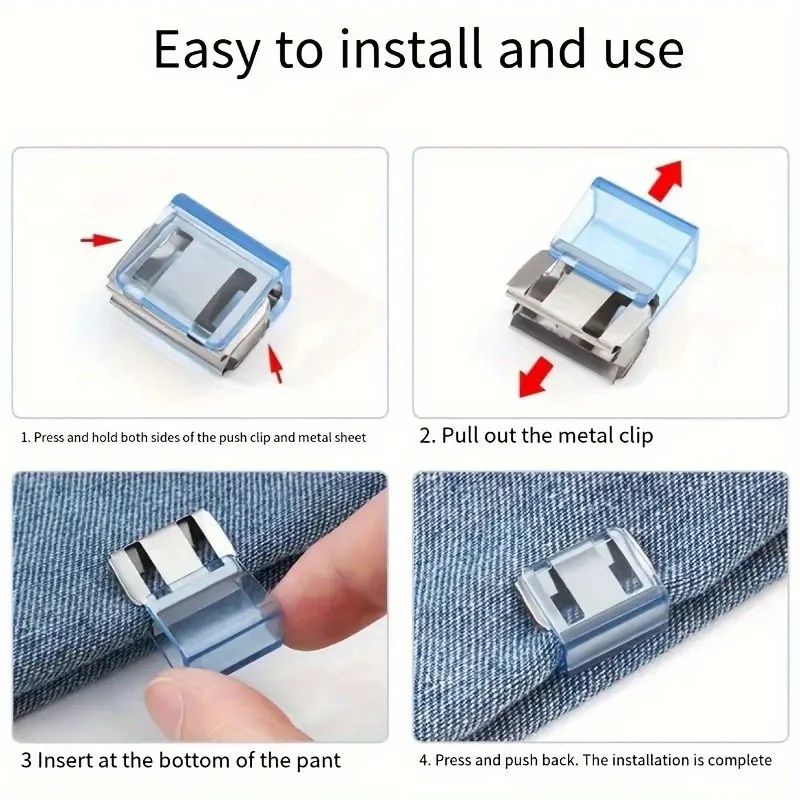 Easy to install and use

1. Press and hold both sides of the push clip and metal sheet

2. Pull out the metal clip

3 Insert at the bottom of the pant

4. Press and push back. The installation is complete