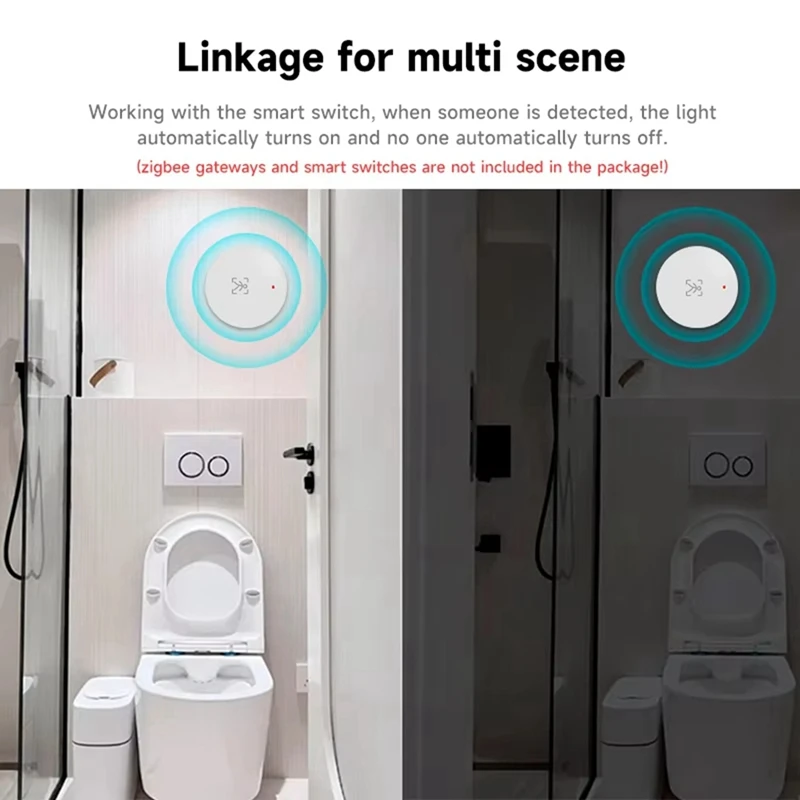 Linkage for multi scene

Working with the smart switch, when someone is detected, the light automatically turns on and no one automatically turns off.

(zigbee gateways and smart switches are not included in the package!)