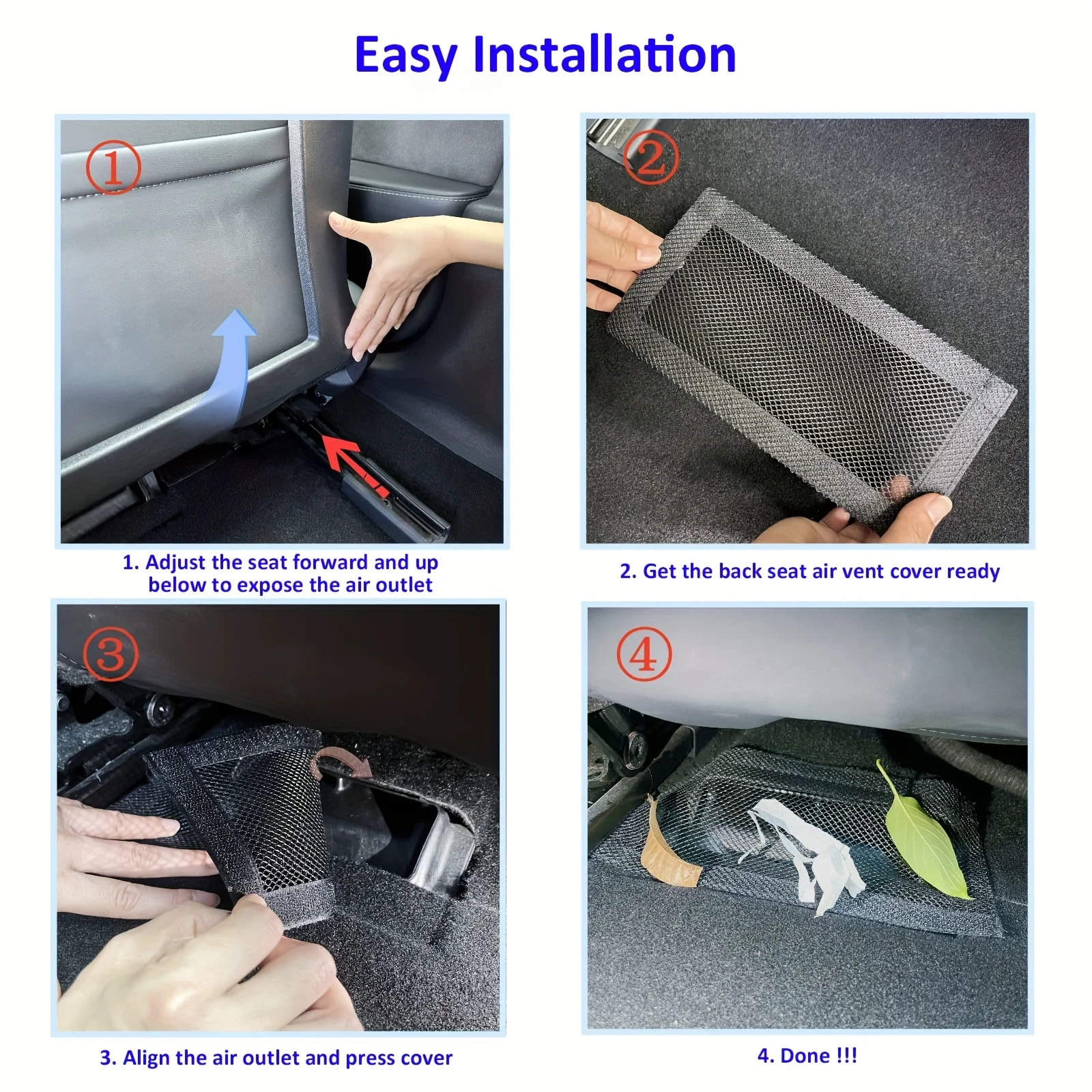 Easy Installation

①

1. Adjust the seat forward and up below to expose the air outlet

②

2. Get the back seat air vent cover ready

③

3. Align the air outlet and press cover

④

4. Done !!!