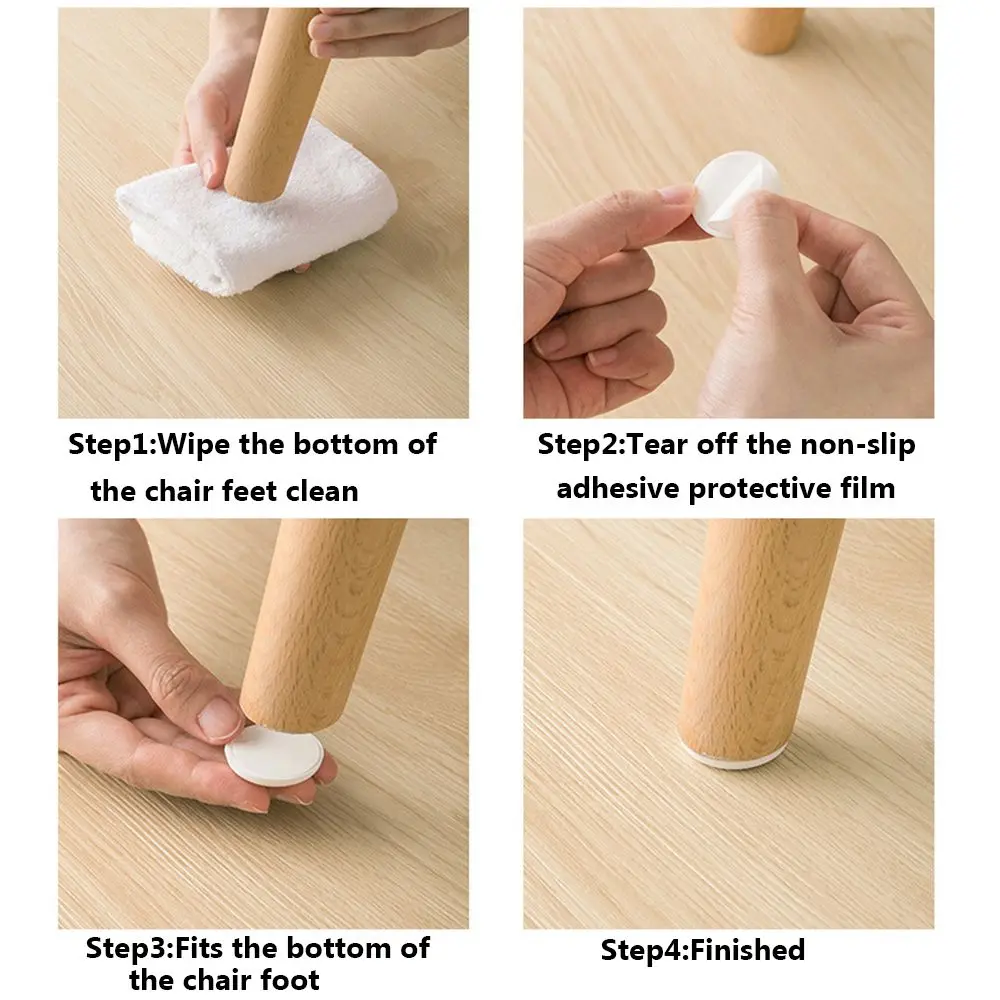 Step1:Wipe the bottom of the chair feet clean

Step2:Tear off the non-slip adhesive protective film

Step3:Fits the bottom of the chair foot

Step4:Finished