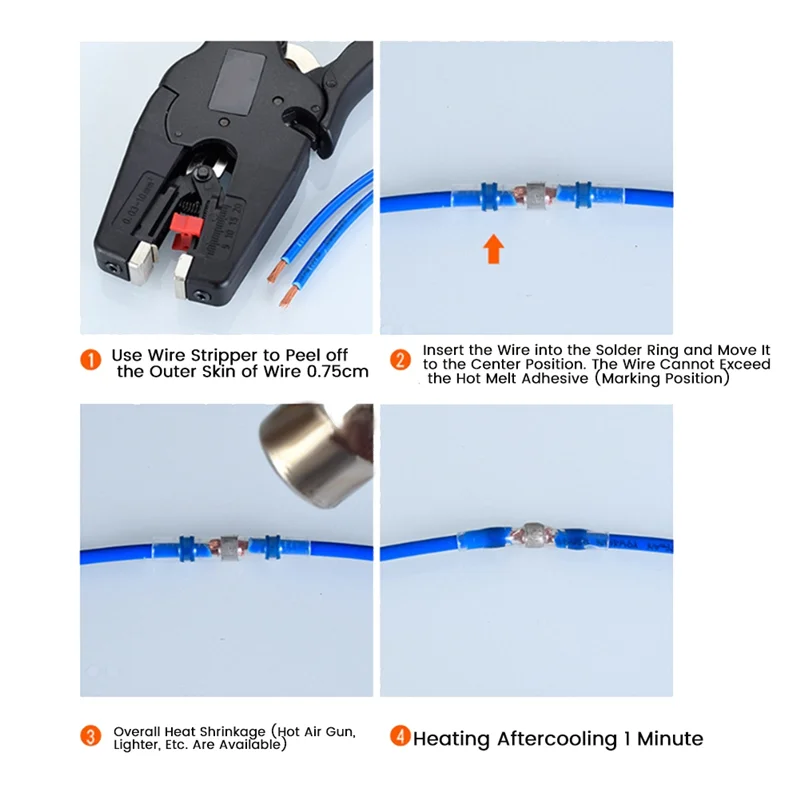 1 Use Wire Stripper to Peel off the Outer Skin of Wire 0.75cm

2 Insert the Wire into the Solder Ring and Move It to the Center Position. The Wire Cannot Exceed the Hot Melt Adhesive (Marking Position)

3 Overall Heat Shrinkage (Hot Air Gun, Lighter, Etc. Are Available)

4 Heating Aftercooling 1 Minute