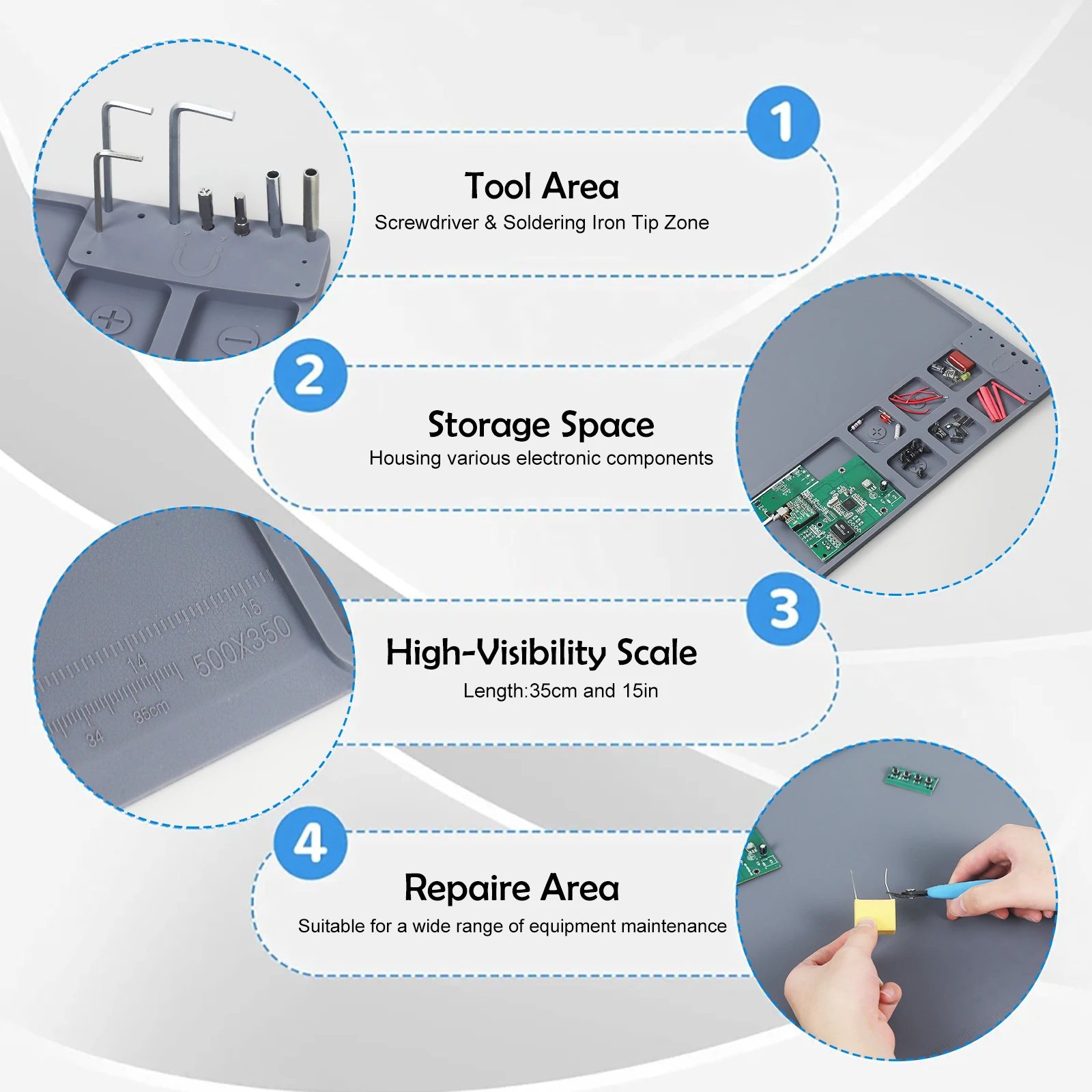 1

Tool Area

Screwdriver & Soldering Iron Tip Zone

2

Storage Space

Housing various electronic components

15

14

500X350

35cm

34

3

High-Visibility Scale

Length:35cm and 15in

4

Repaire Area

Suitable for a wide range of equipment maintenance