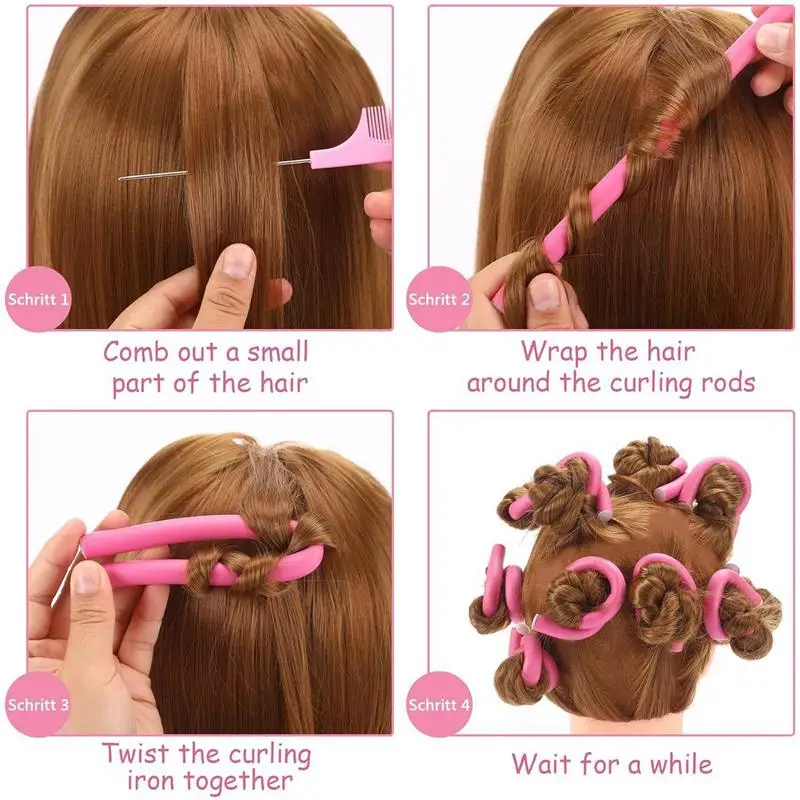 Schritt 1

Comb out a small part of the hair

Schritt 2

Wrap the hair around the curling rods

Schritt 3

Twist the curling iron together

Schritt 4

Wait for a while