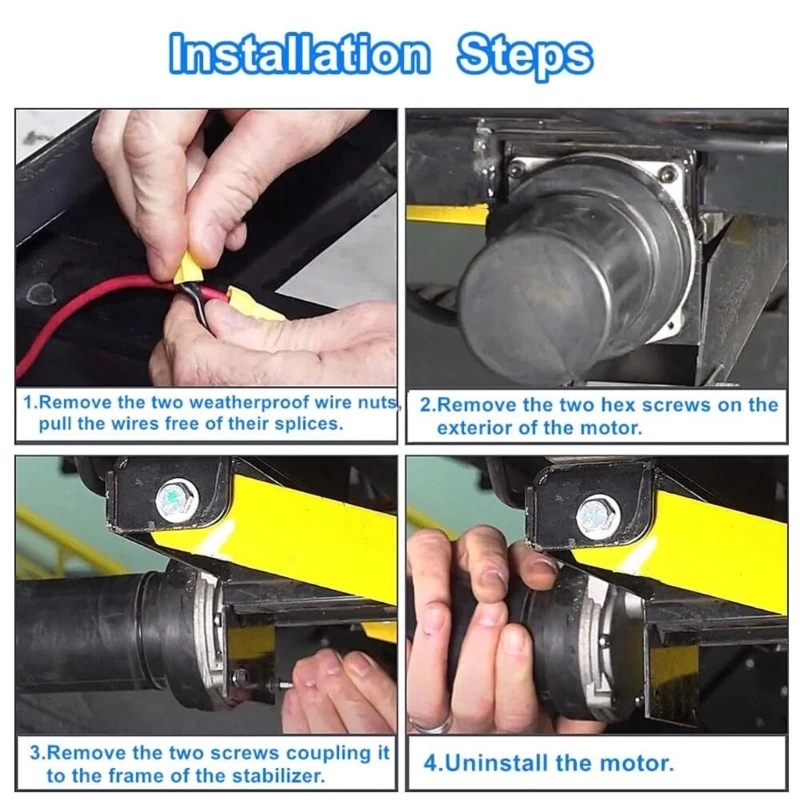 Installation Steps

1.Remove the two weatherproof wire nuts, pull the wires free of their splices.

2.Remove the two hex screws on the exterior of the motor.

3.Remove the two screws coupling it to the frame of the stabilizer.

4.Uninstall the motor.