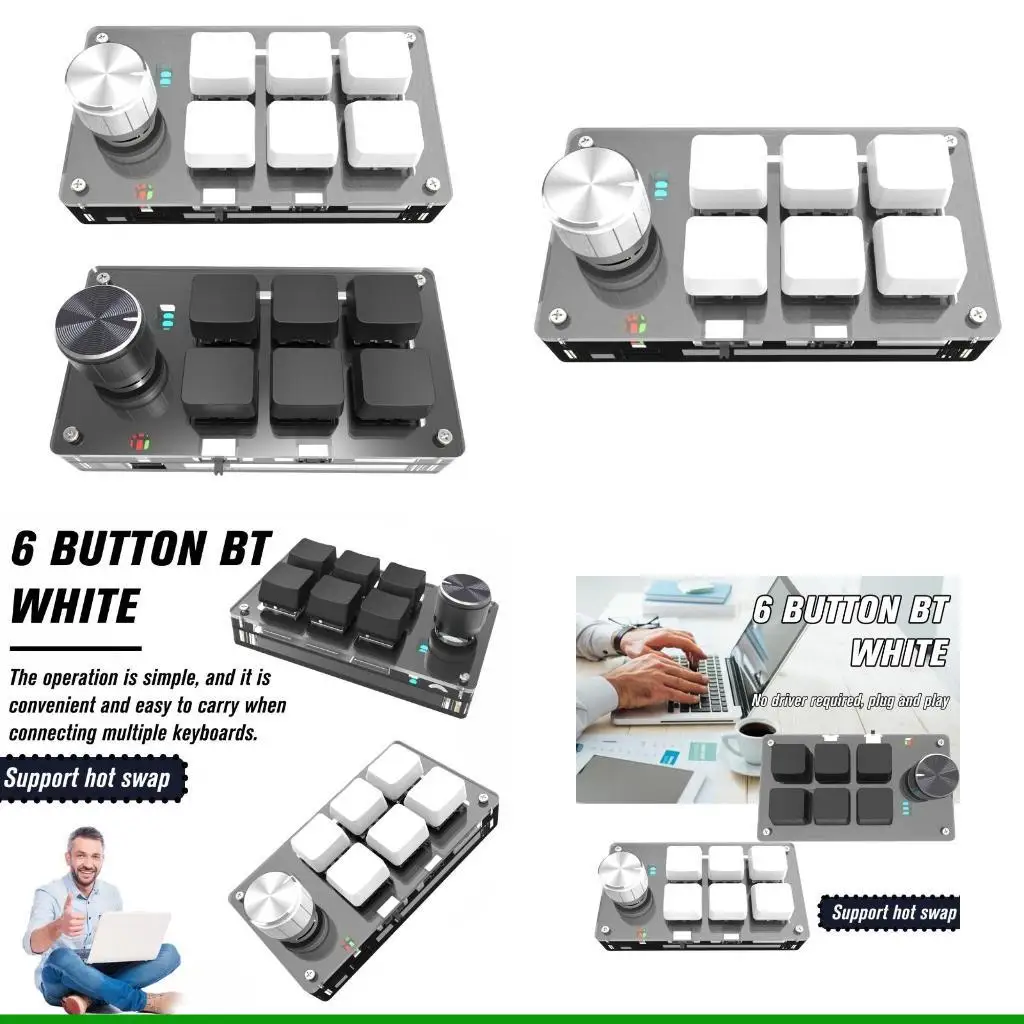 6 BUTTON BT WHITE

The operation is simple, and it is convenient and easy to carry when connecting multiple keyboards.

Support hot swap

6 BUTTON BT WHITE

No driver required, plug and play

Support hot swap