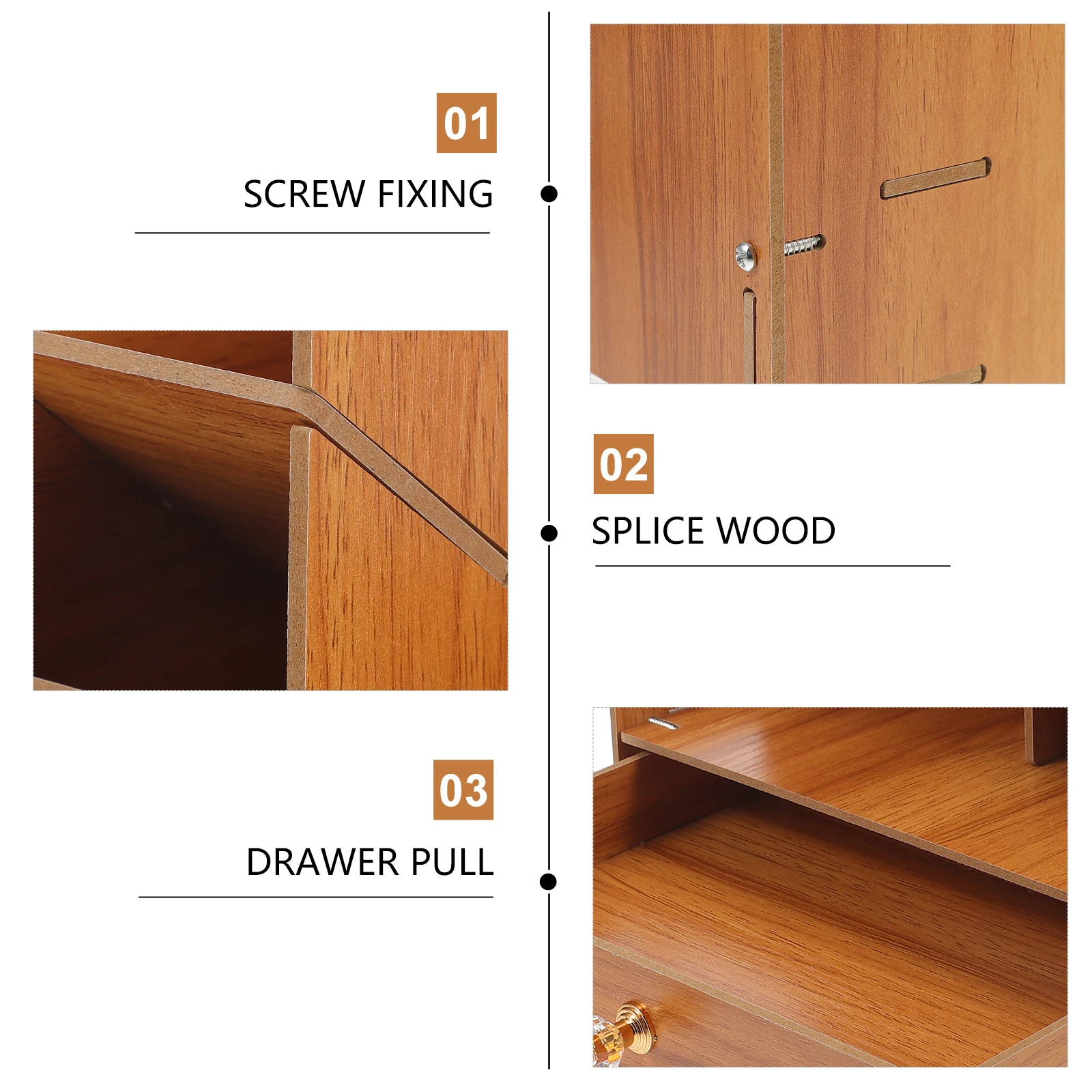 01
SCREW FIXING

02
SPLICE WOOD

03
DRAWER PULL