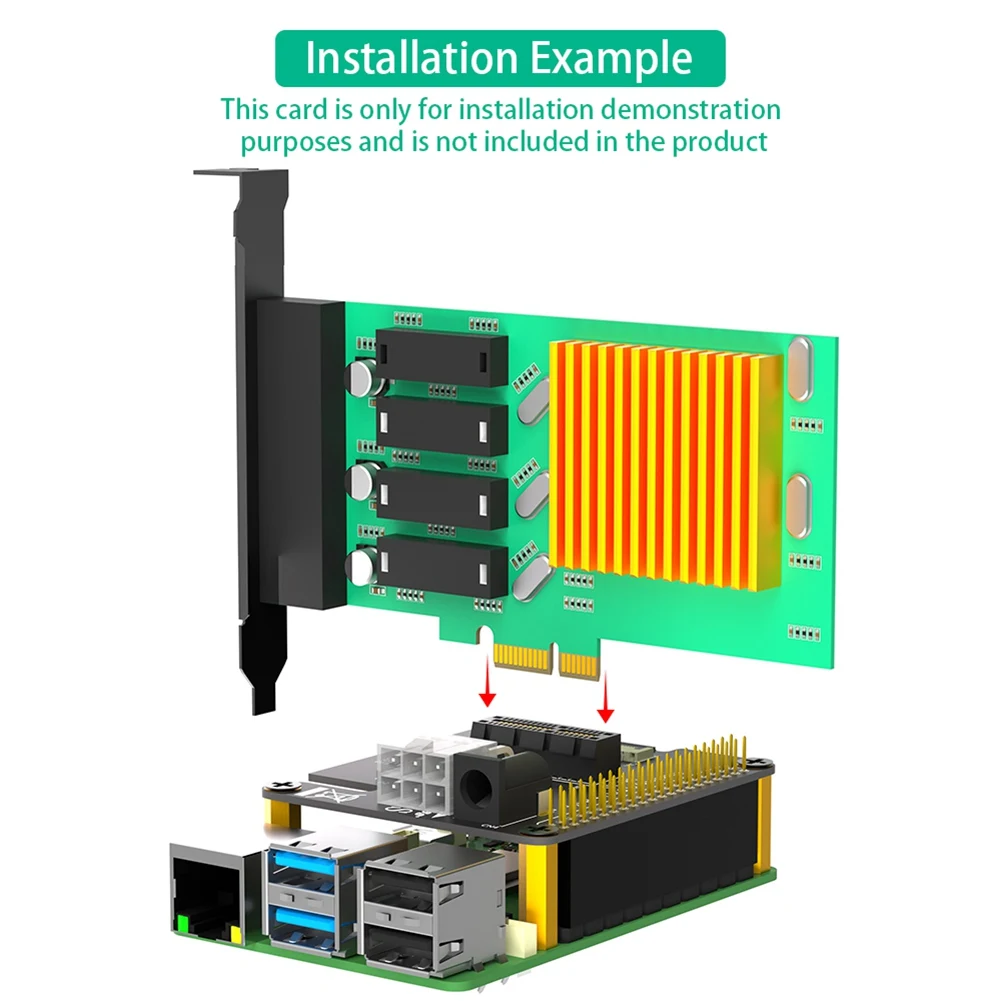 Installation Example

This card is only for installation demonstration purposes and is not included in the product