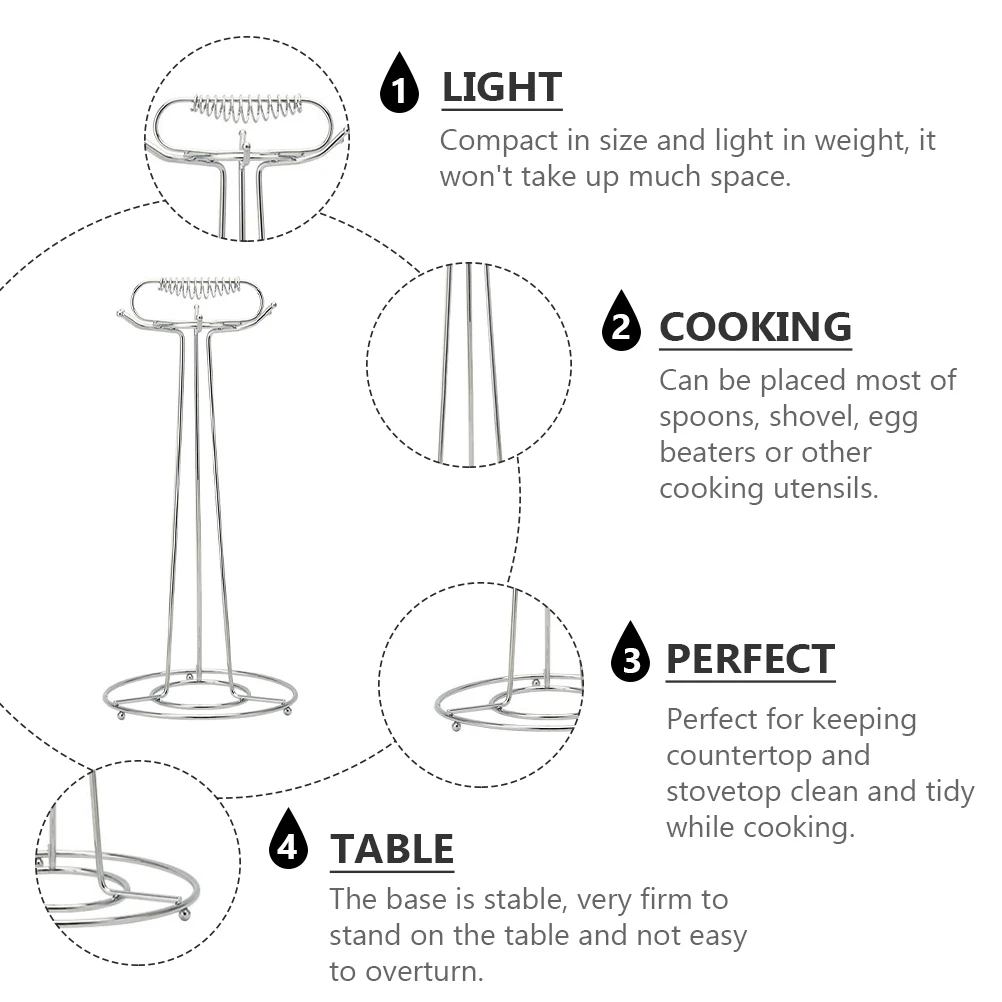 1 LIGHT
Compact in size and light in weight, it won't take up much space.

2 COOKING
Can be placed most of spoons, shovel, egg beaters or other cooking utensils.

3 PERFECT
Perfect for keeping countertop and stovetop clean and tidy while cooking.

4 TABLE
The base is stable, very firm to stand on the table and not easy to overturn.