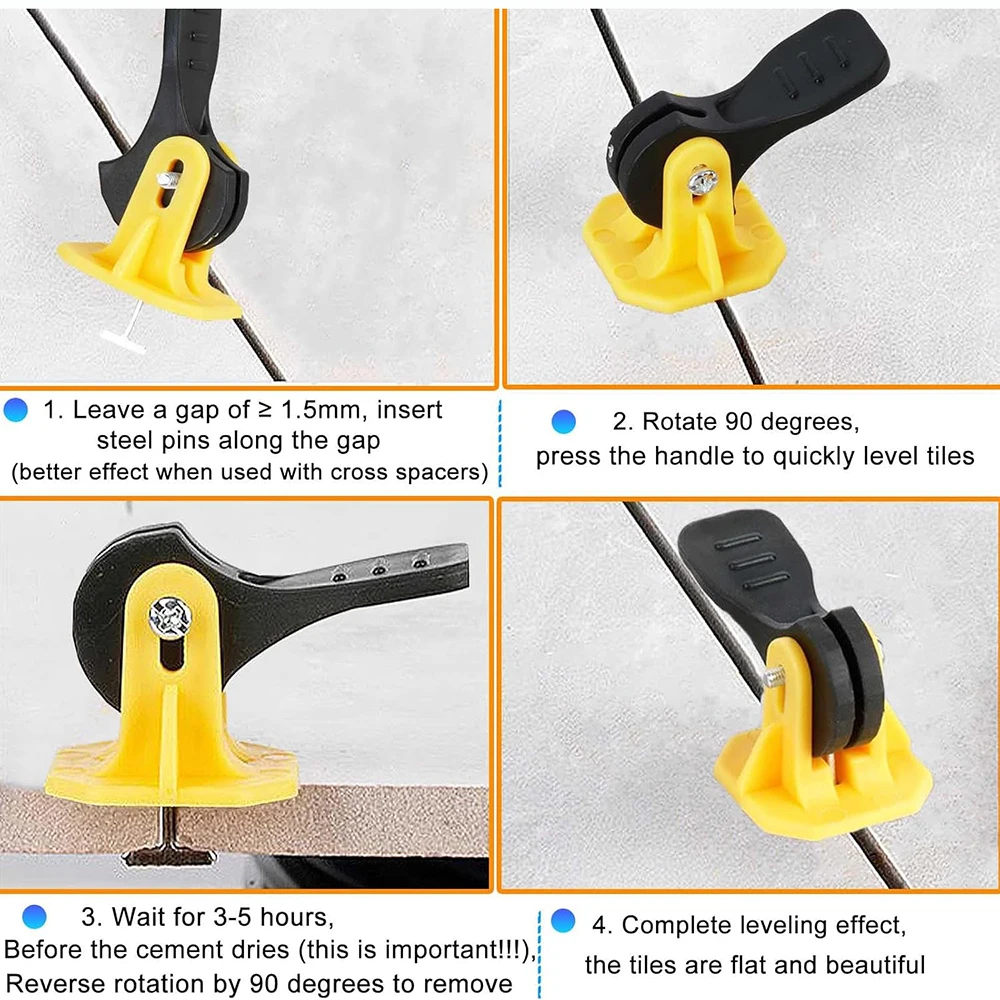 1. Leave a gap of ≥ 1.5mm, insert steel pins along the gap
(better effect when used with cross spacers)

2. Rotate 90 degrees, press the handle to quickly level tiles

3. Wait for 3-5 hours, Before the cement dries (this is important!!!), Reverse rotation by 90 degrees to remove

4. Complete leveling effect, the tiles are flat and beautiful