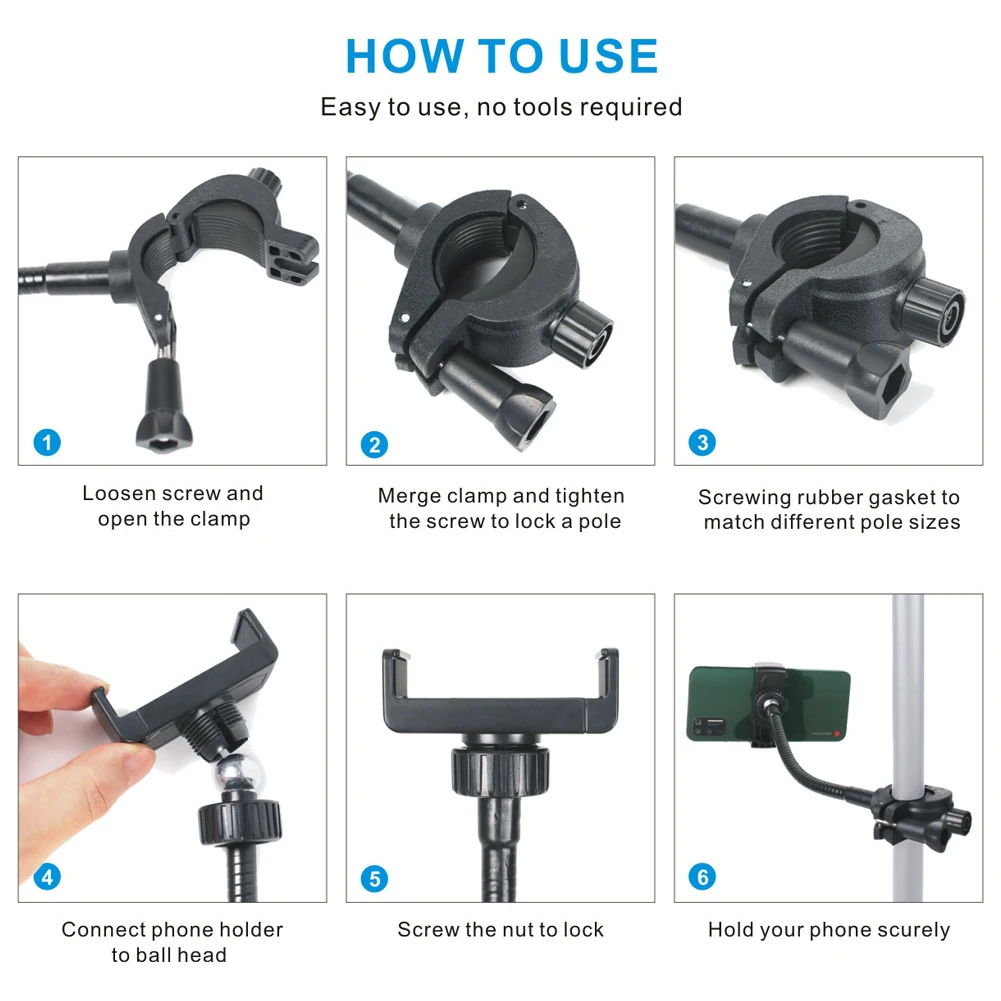 HOW TO USE

Easy to use, no tools required

1
Loosen screw and open the clamp

2
Merge clamp and tighten the screw to lock a pole

3
Screwing rubber gasket to match different pole sizes

4
Connect phone holder to ball head

5
Screw the nut to lock

6
Hold your phone scurely