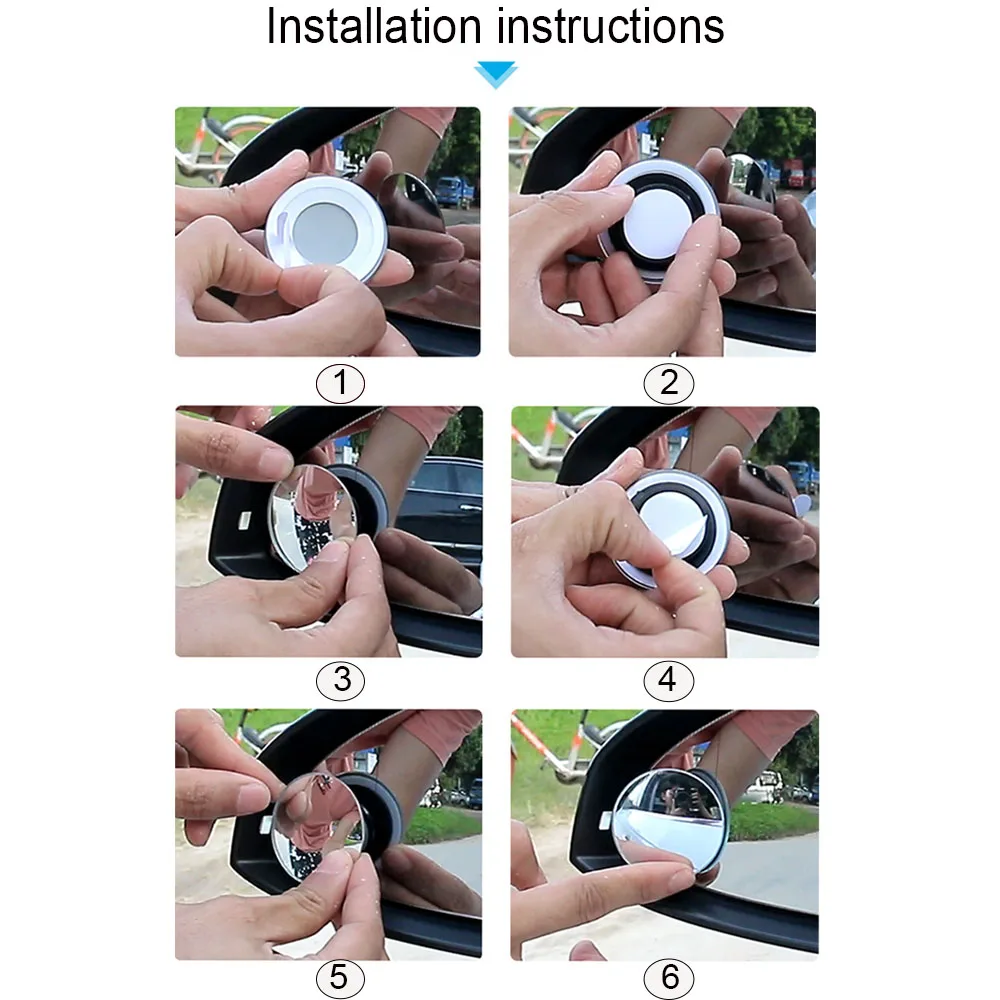 Installation instructions

1

2

3

4

5

6