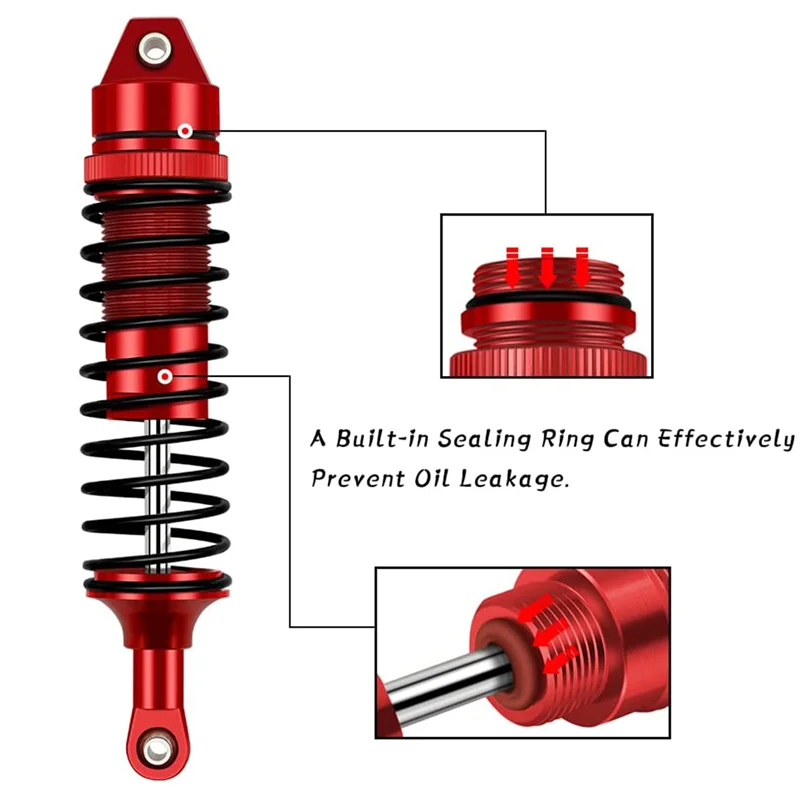 A Built-in Sealing Ring Can Effectively Prevent Oil Leakage.