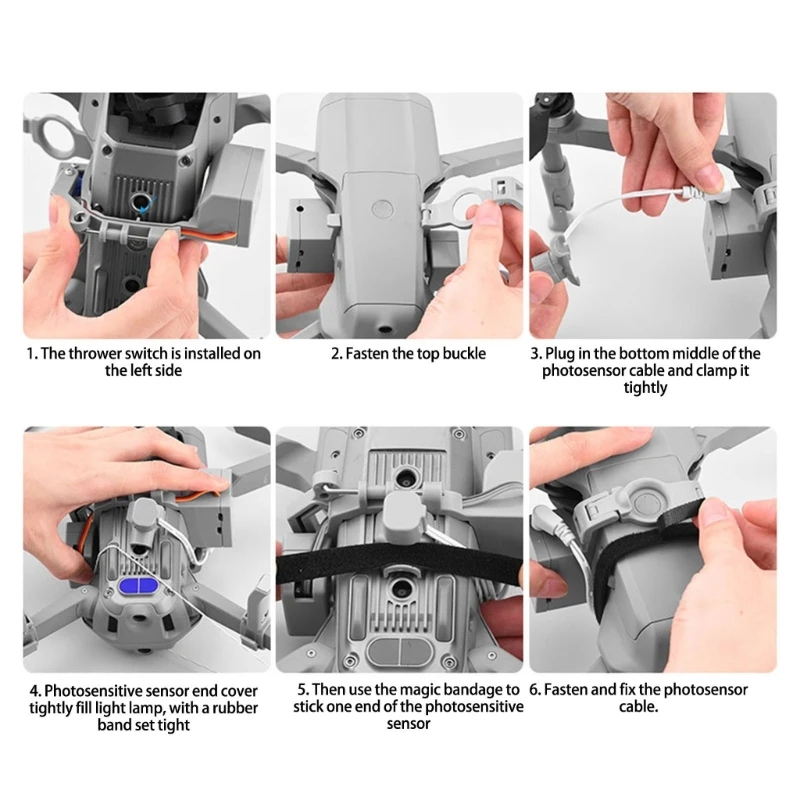 1. The thrower switch is installed on the left side

2. Fasten the top buckle

3. Plug in the bottom middle of the photosensor cable and clamp it tightly

4. Photosensitive sensor end cover tightly fill light lamp, with a rubber band set tight

5. Then use the magic bandage to stick one end of the photosensitive sensor

6. Fasten and fix the photosensor cable.