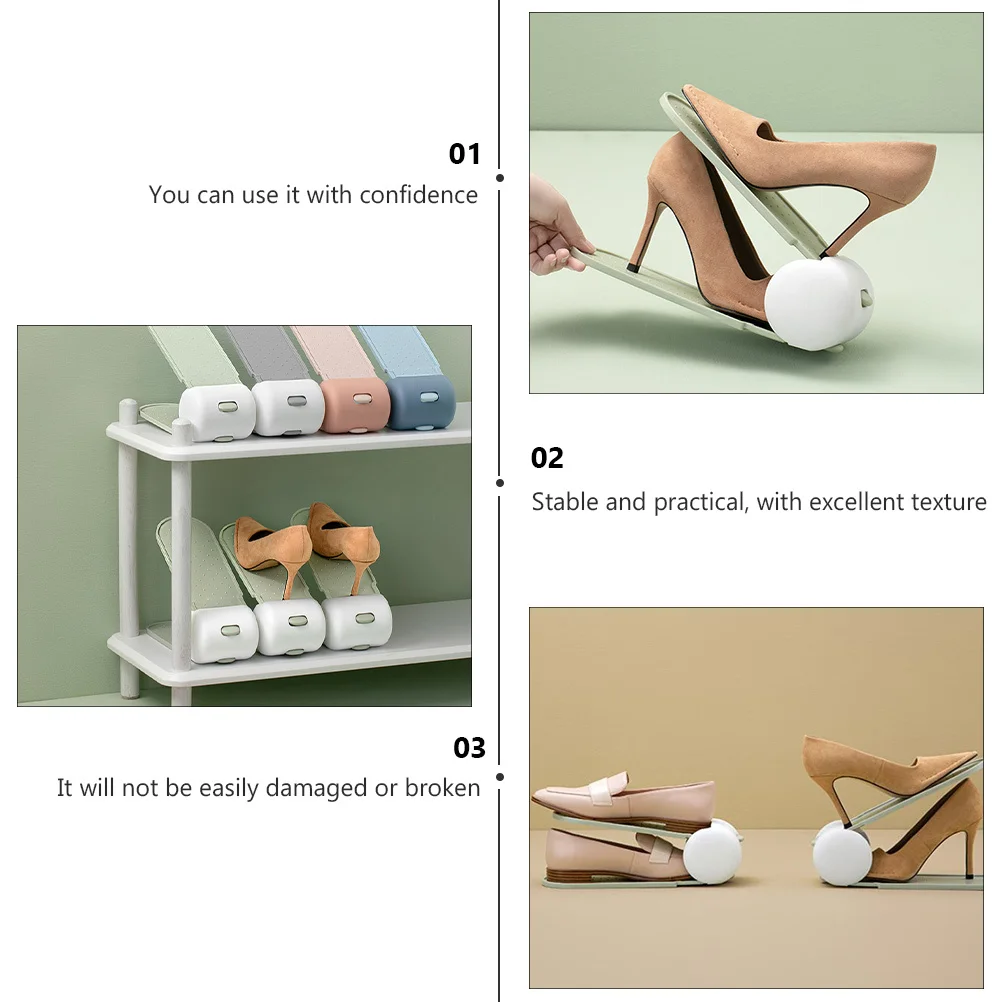 01
You can use it with confidence

02
Stable and practical, with excellent texture

03
It will not be easily damaged or broken