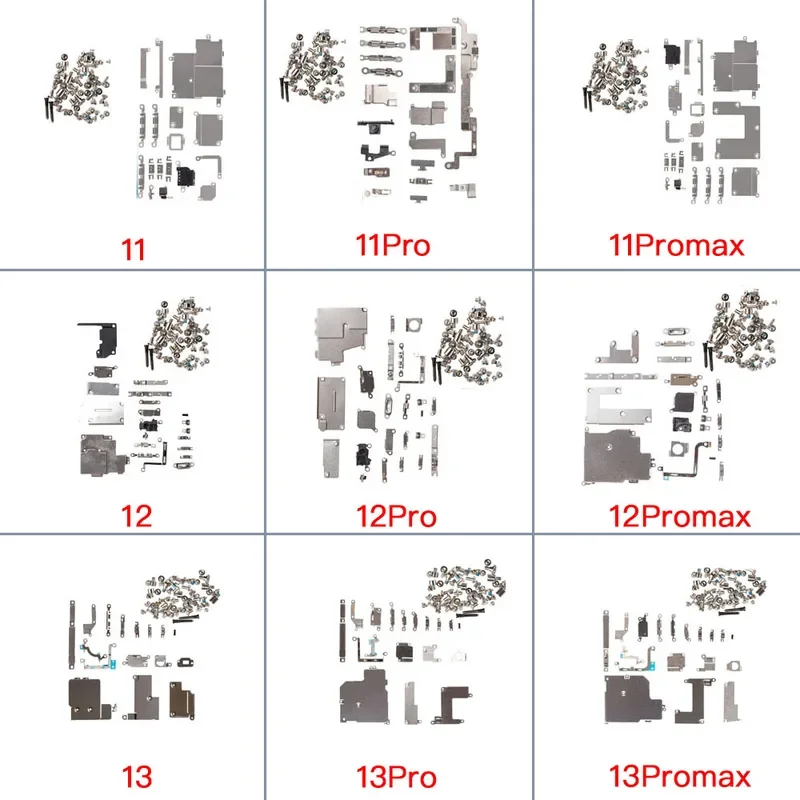 11

11Pro

11Promax

12

12Pro

12Promax

13

13Pro

13Promax