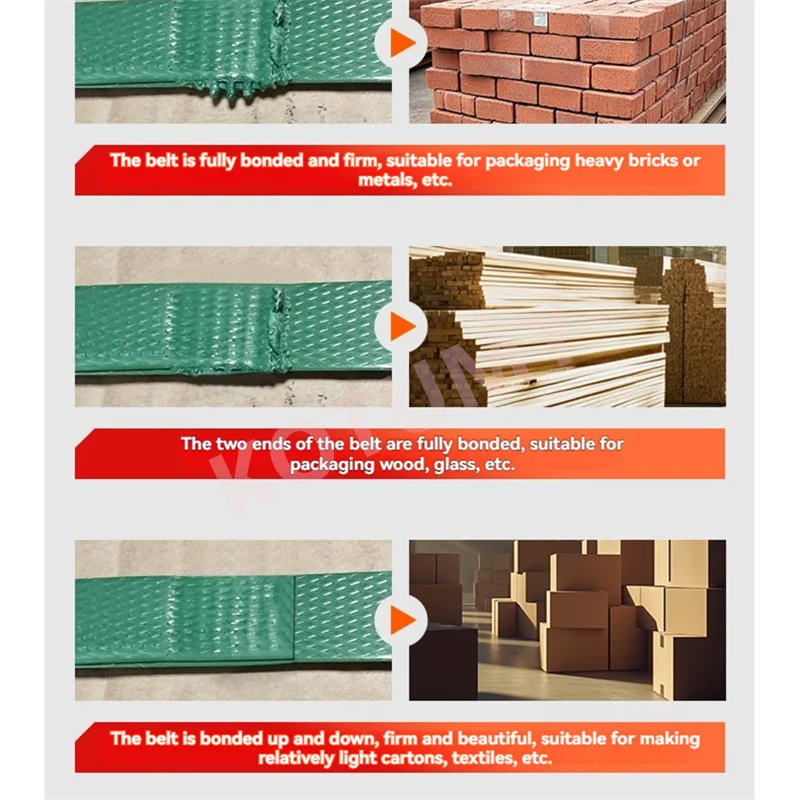 The belt is fully bonded and firm, suitable for packaging heavy bricks or metals, etc.

The two ends of the belt are fully bonded, suitable for packaging wood, glass, etc.

The belt is bonded up and down, firm and beautiful, suitable for making relatively light cartons, textiles, etc.