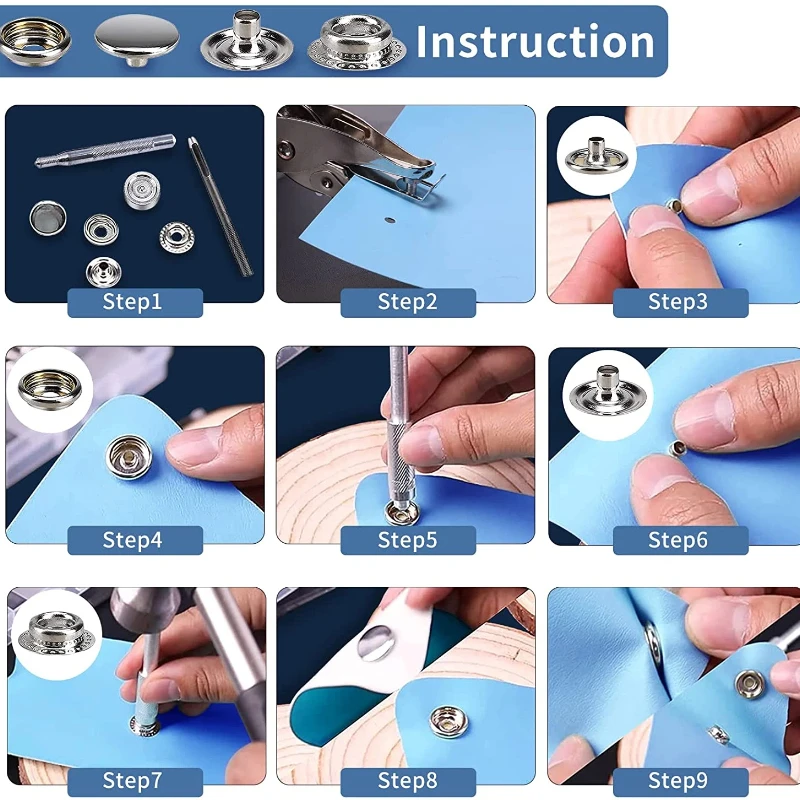 Instruction

Step1

Step2

Step3

Step4

Step5

Step6

Step7

Step8

Step9