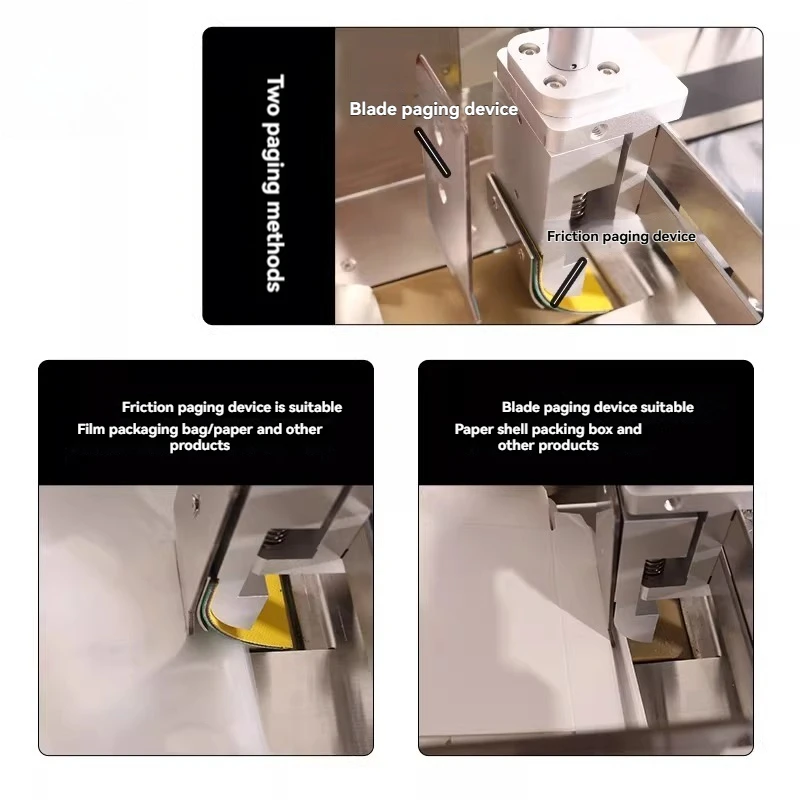 Two paging methods

Blade paging device

Friction paging device

Friction paging device is suitable
Film packaging bag/paper and other products

Blade paging device suitable
Paper shell packing box and other products