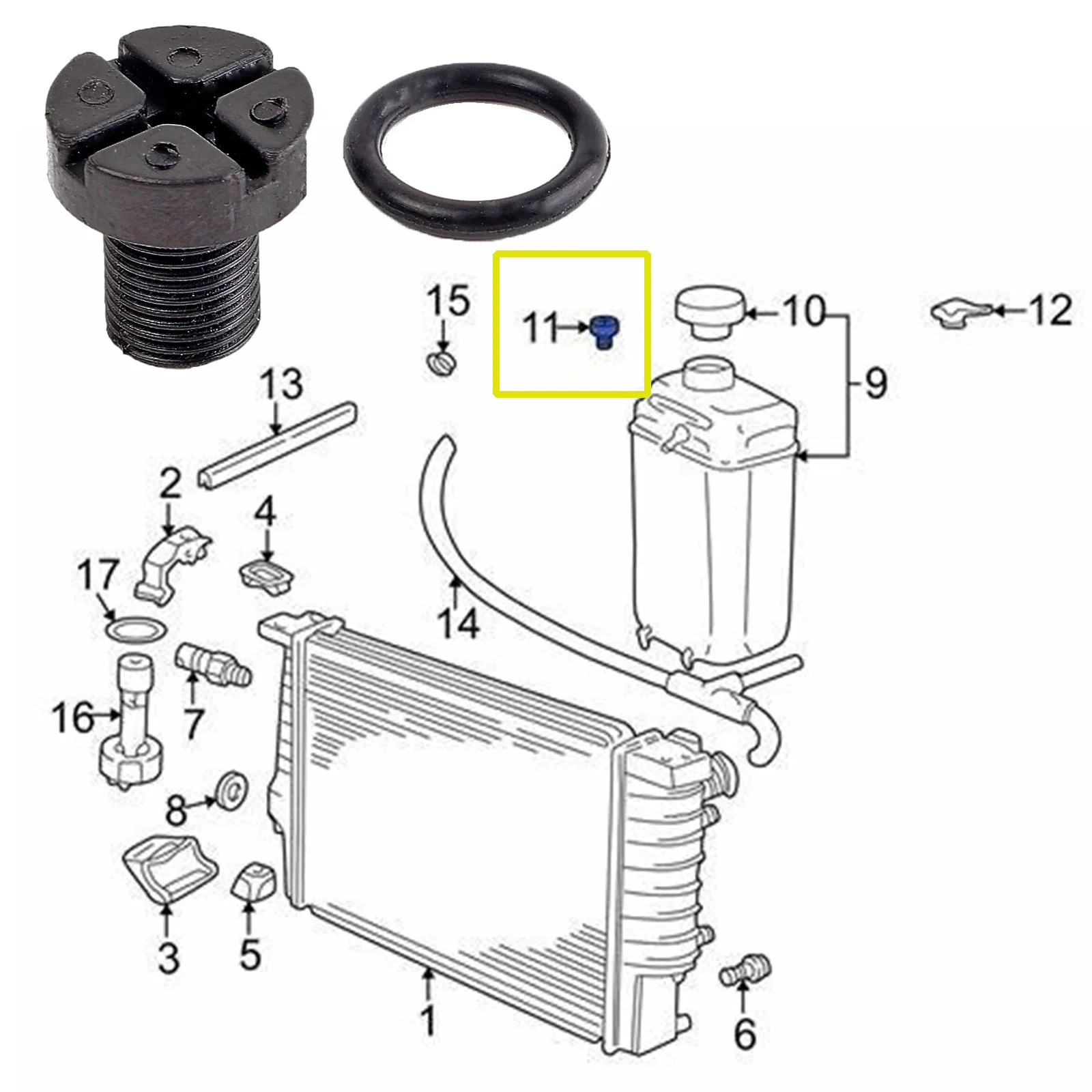 15
11
10
12
9
13
2
4
17
14
16
7
8
3
5
1
6