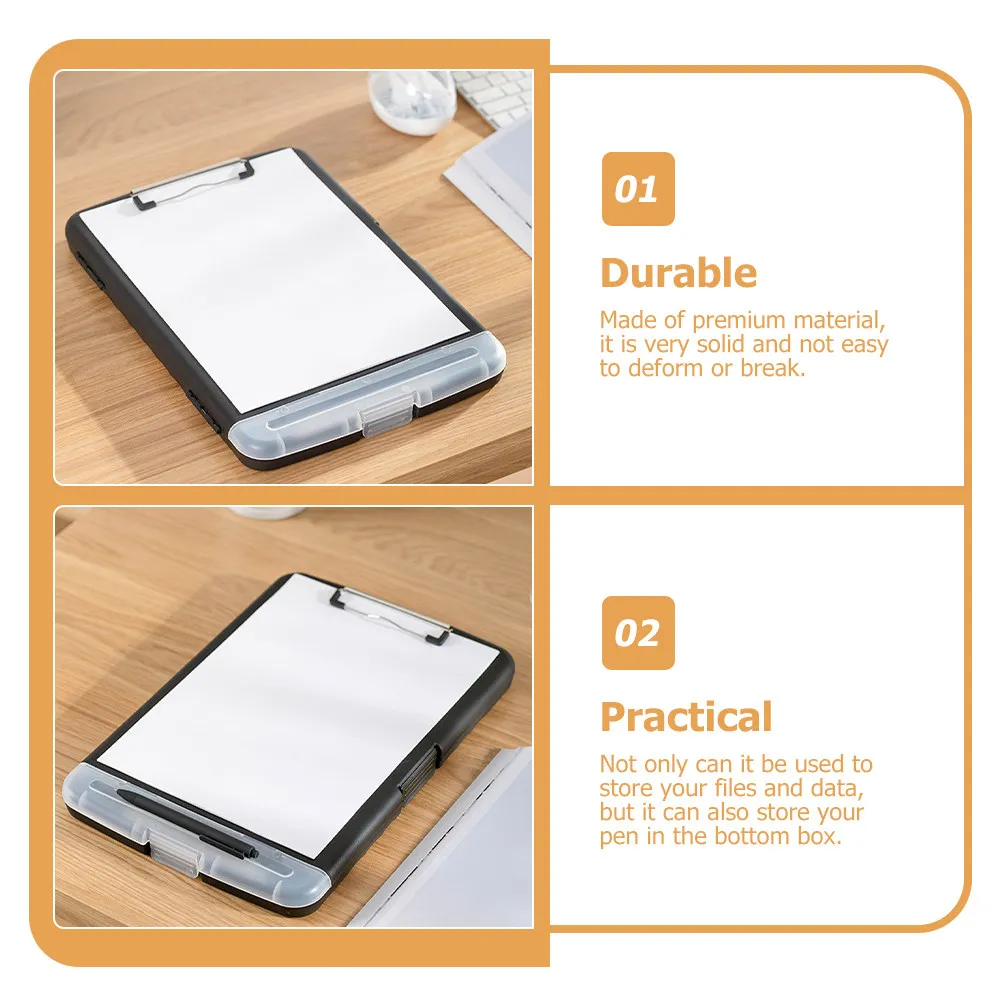 01

Durable

Made of premium material, it is very solid and not easy to deform or break.

02

Practical

Not only can it be used to store your files and data, but it can also store your pen in the bottom box.