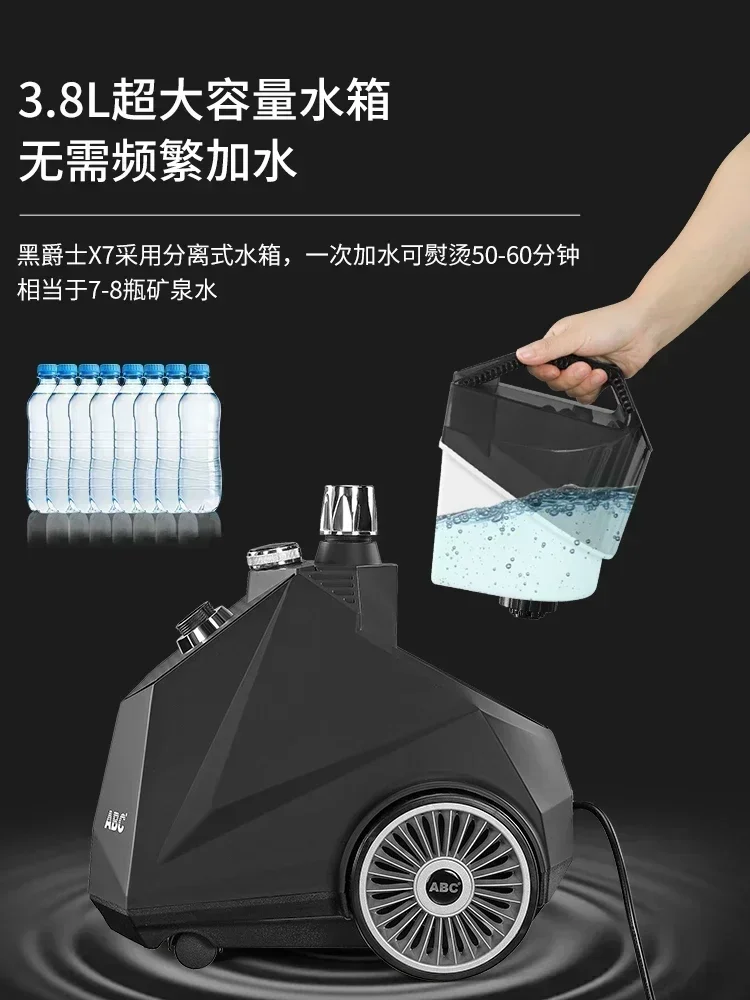 3.8L超大容量水箱
无需频繁加水

黑爵士X7采用分离式水箱，一次加水可熨烫50-60分钟
相当于7-8瓶矿泉水

ABC

ABC