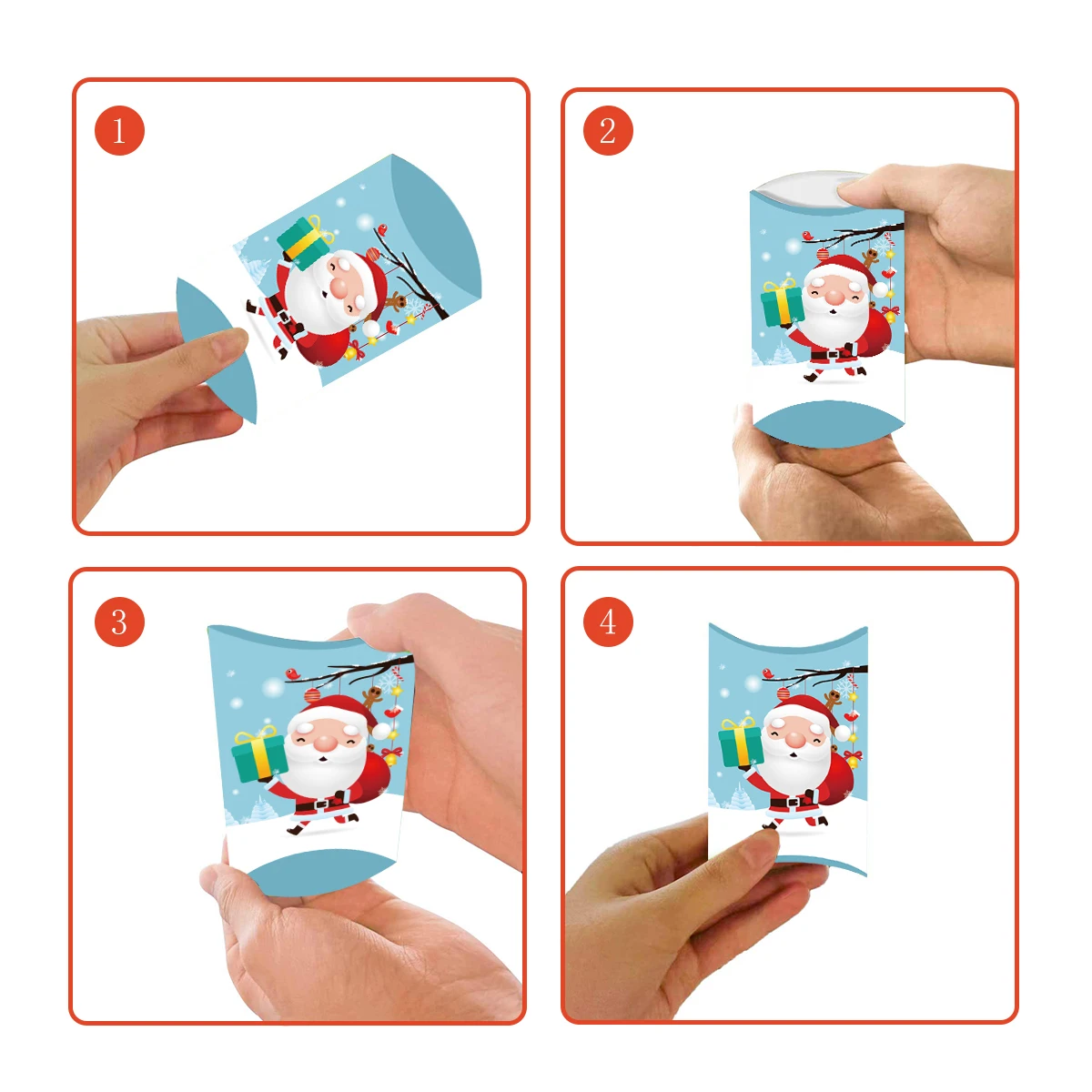 1

2

3

4