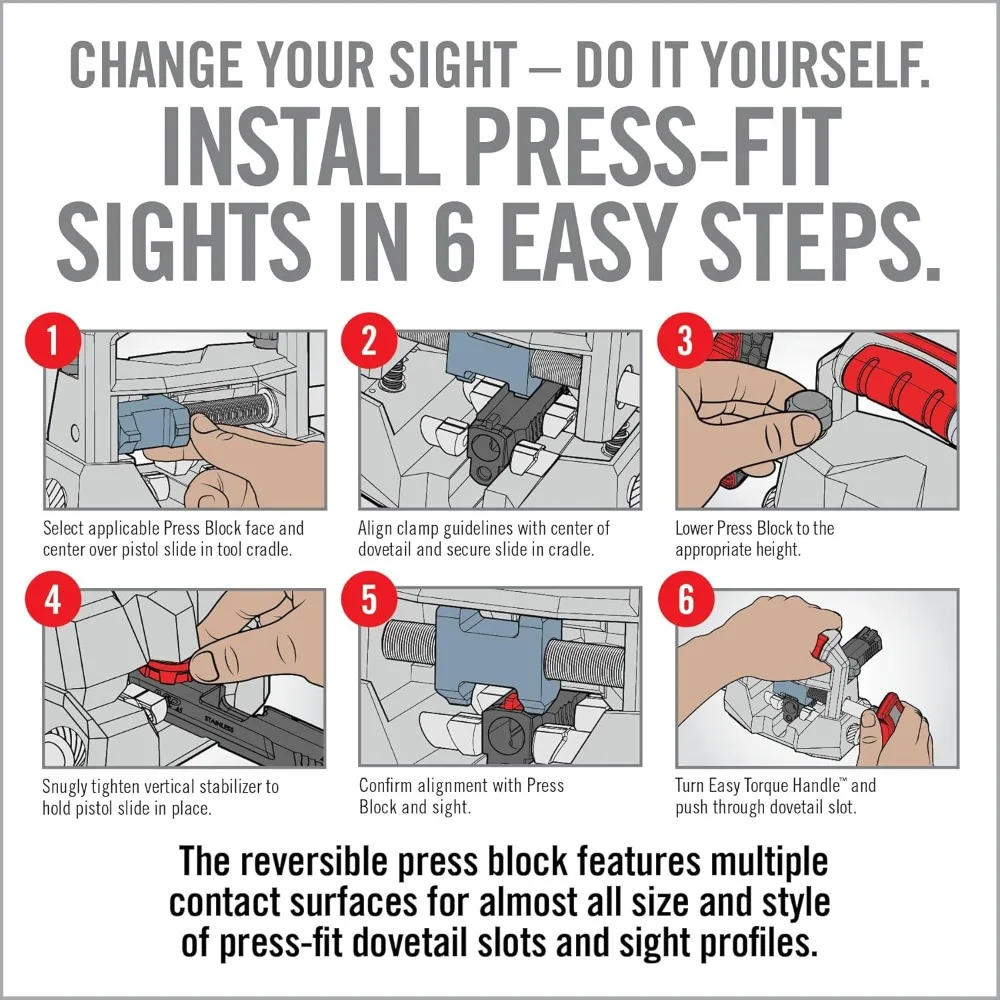 CHANGE YOUR SIGHT — DO IT YOURSELF.
INSTALL PRESS-FIT SIGHTS IN 6 EASY STEPS.

1
Select applicable Press Block face and center over pistol slide in tool cradle.

2
Align clamp guidelines with center of dovetail and secure slide in cradle.

3
Lower Press Block to the appropriate height.

4
STAINLESS
Snugly tighten vertical stabilizer to hold pistol slide in place.

5
Confirm alignment with Press Block and sight.

6
Turn Easy Torque Handle™ and push through dovetail slot.

The reversible press block features multiple contact surfaces for almost all size and style of press-fit dovetail slots and sight profiles.