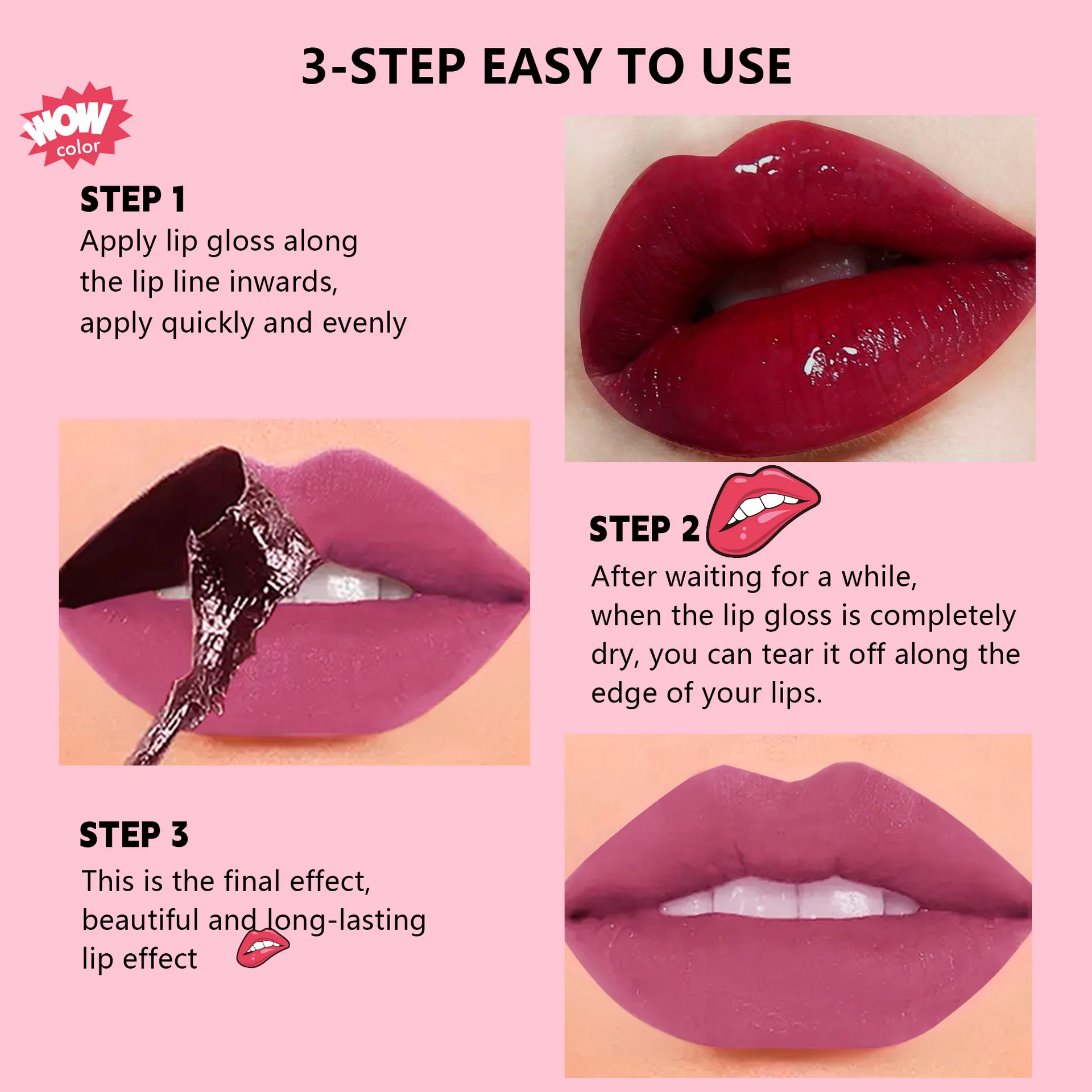 3-STEP EASY TO USE

WOW color

STEP 1
Apply lip gloss along the lip line inwards, apply quickly and evenly

STEP 2
After waiting for a while, when the lip gloss is completely dry, you can tear it off along the edge of your lips.

STEP 3
This is the final effect, beautiful and long-lasting lip effect