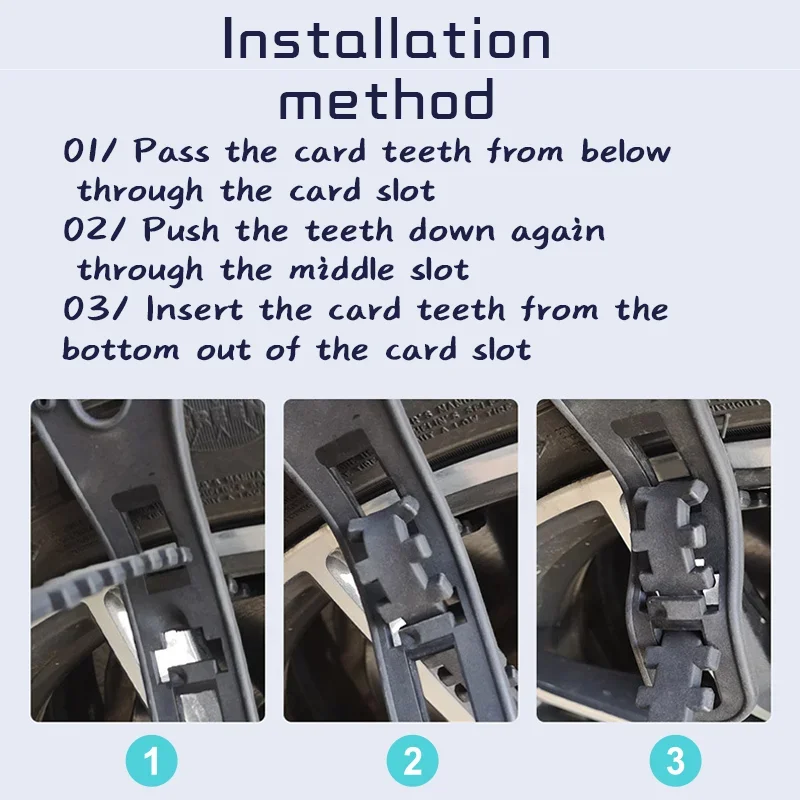 Installation method

01/ Pass the card teeth from below through the card slot

02/ Push the teeth down again through the middle slot

03/ Insert the card teeth from the bottom out of the card slot

1

2

3