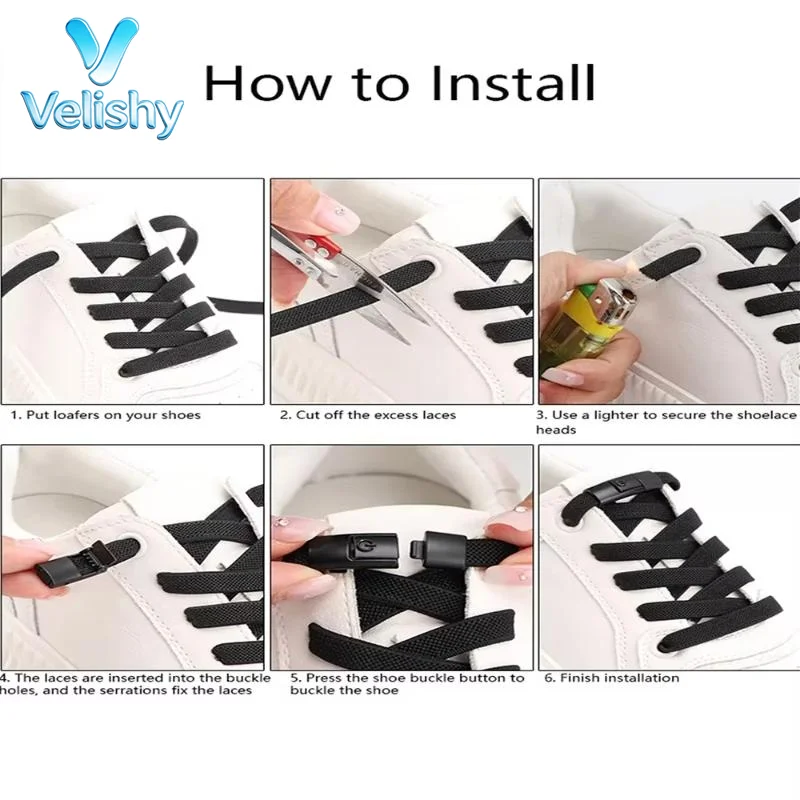 Velishy

How to Install

1. Put loafers on your shoes

2. Cut off the excess laces

3. Use a lighter to secure the shoelace heads

4. The laces are inserted into the buckle holes, and the serrations fix the laces

5. Press the shoe buckle button to buckle the shoe

6. Finish installation