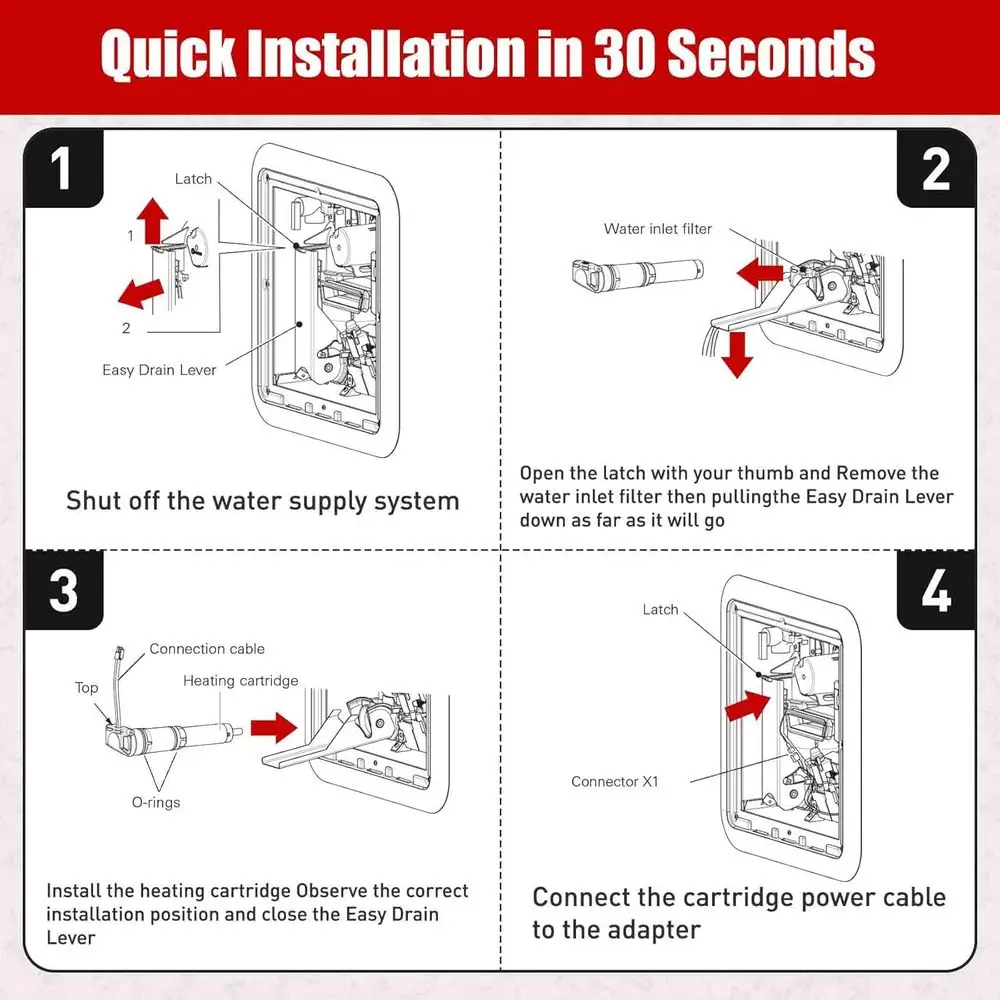 Quick Installation in 30 Seconds

1

Latch

1

2

Easy Drain Lever

Shut off the water supply system

2

Water inlet filter

Open the latch with your thumb and Remove the water inlet filter then pullingthe Easy Drain Lever down as far as it will go

3

Connection cable

Top

Heating cartridge

O-rings

Install the heating cartridge Observe the correct installation position and close the Easy Drain Lever

4

Latch

Connector X1

Connect the cartridge power cable to the adapter