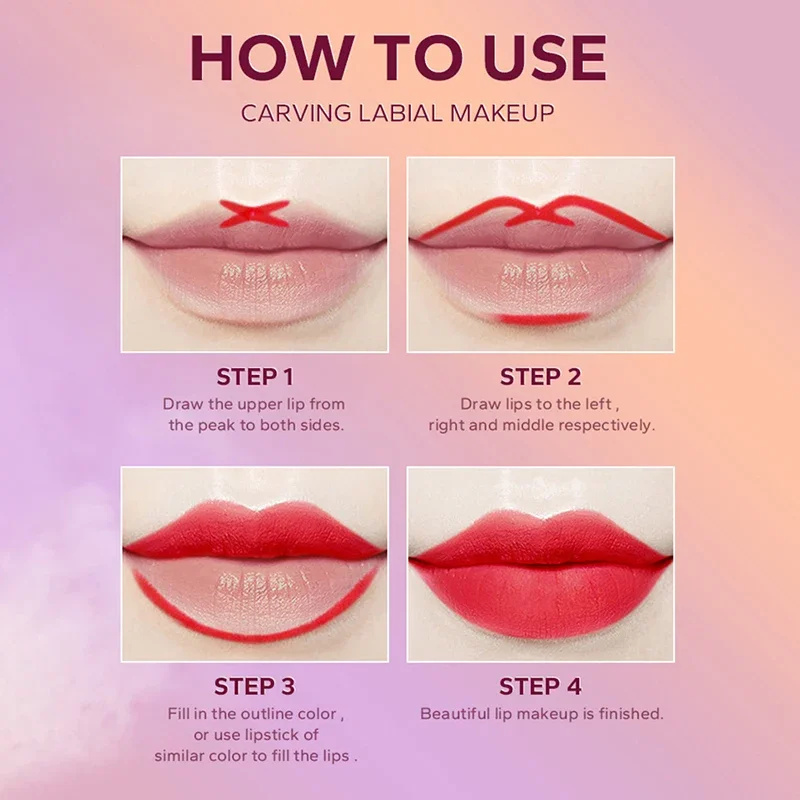 HOW TO USE
CARVING LABIAL MAKEUP

STEP 1
Draw the upper lip from the peak to both sides.

STEP 2
Draw lips to the left , right and middle respectively.

STEP 3
Fill in the outline color , or use lipstick of similar color to fill the lips .

STEP 4
Beautiful lip makeup is finished.