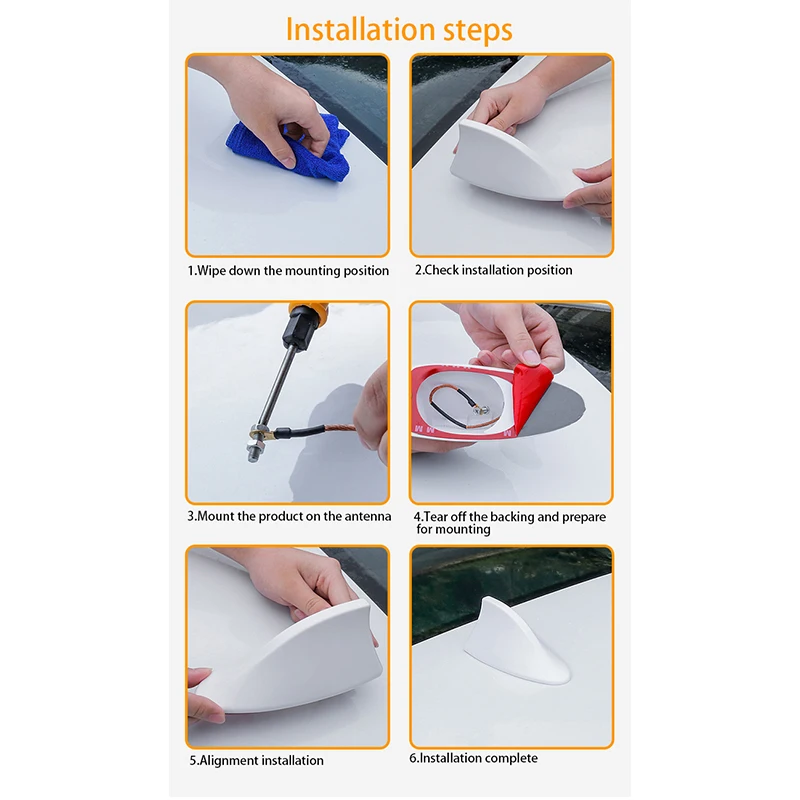 Installation steps

1.Wipe down the mounting position

2.Check installation position

3.Mount the product on the antenna

4.Tear off the backing and prepare for mounting

5.Alignment installation

6.Installation complete