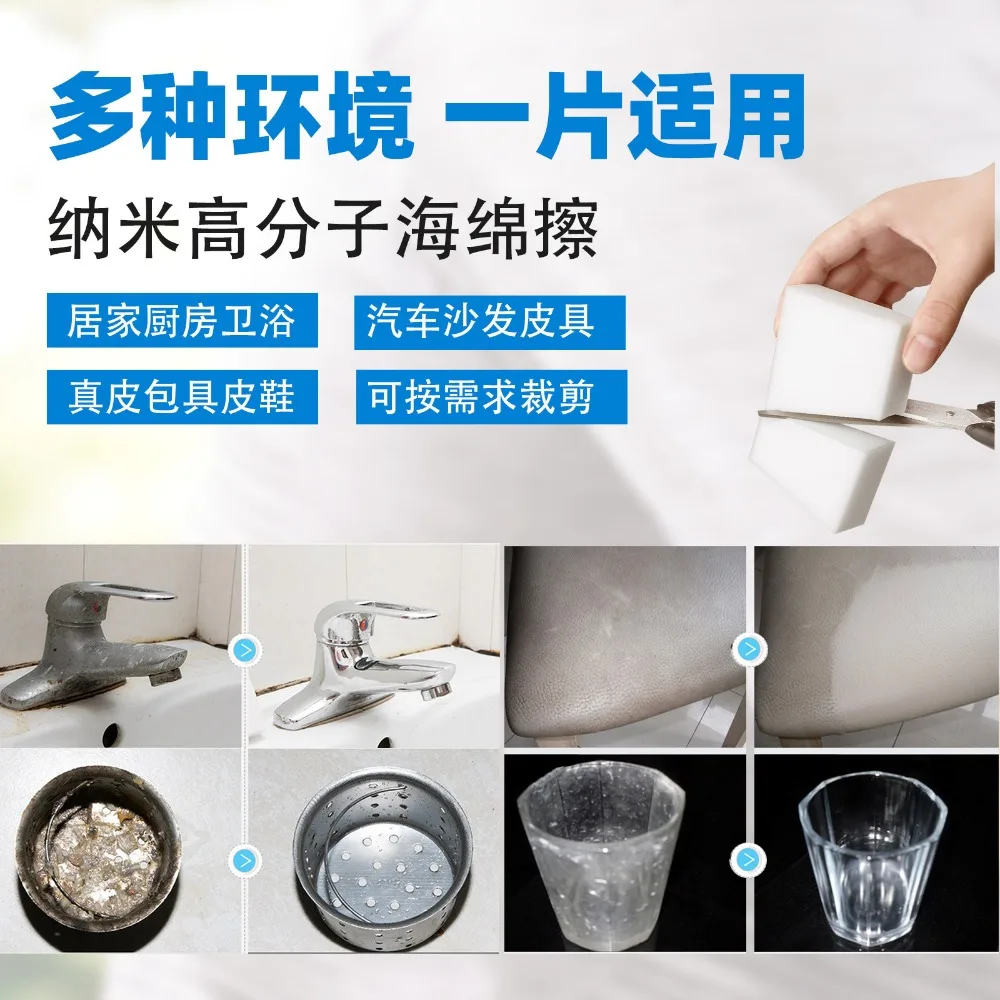 多种环境 一片适用

纳米高分子海绵擦

居家厨房卫浴

汽车沙发皮具

真皮包具皮鞋

可按需求裁剪