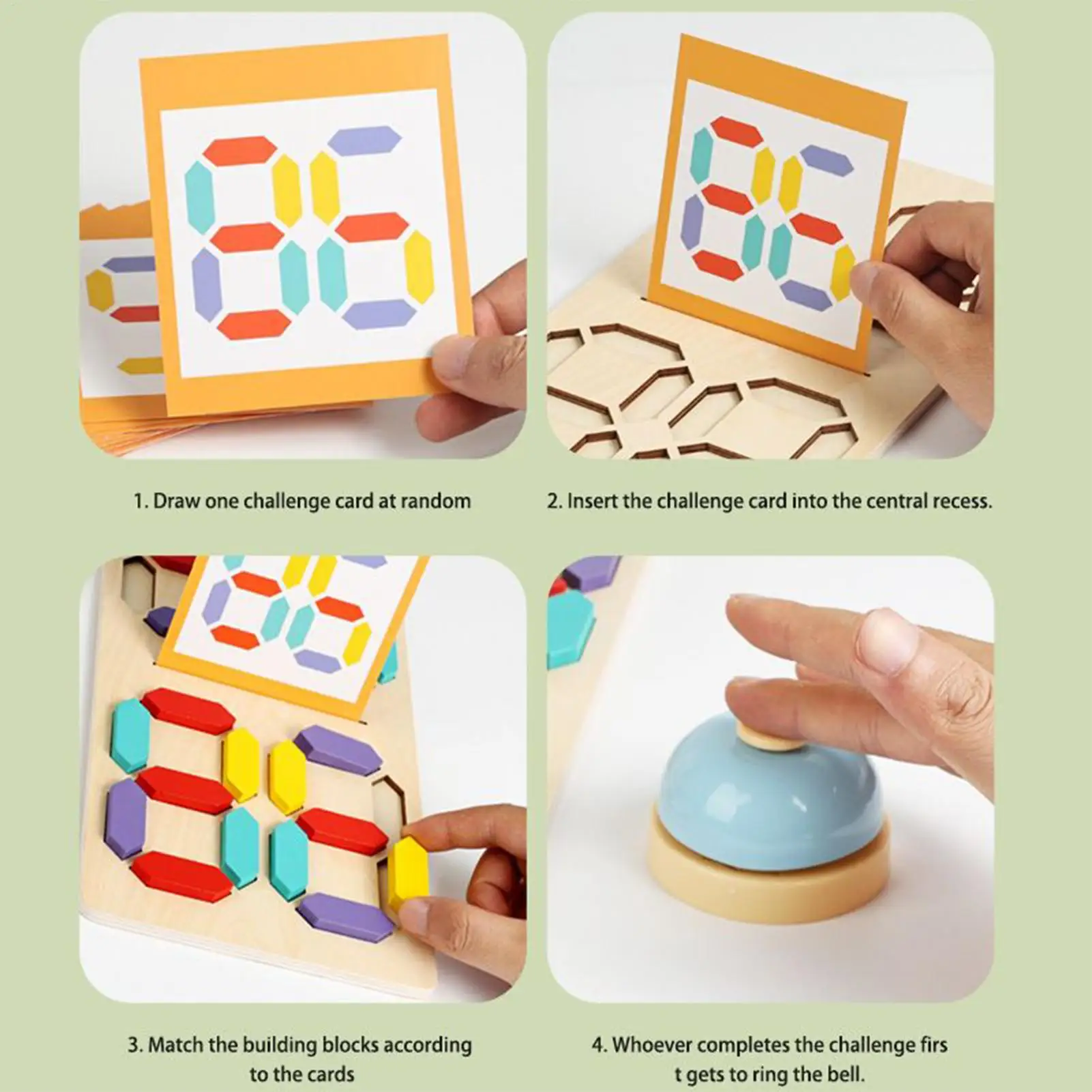 1. Draw one challenge card at random

2. Insert the challenge card into the central recess.

3. Match the building blocks according to the cards

4. Whoever completes the challenge firs t gets to ring the bell.