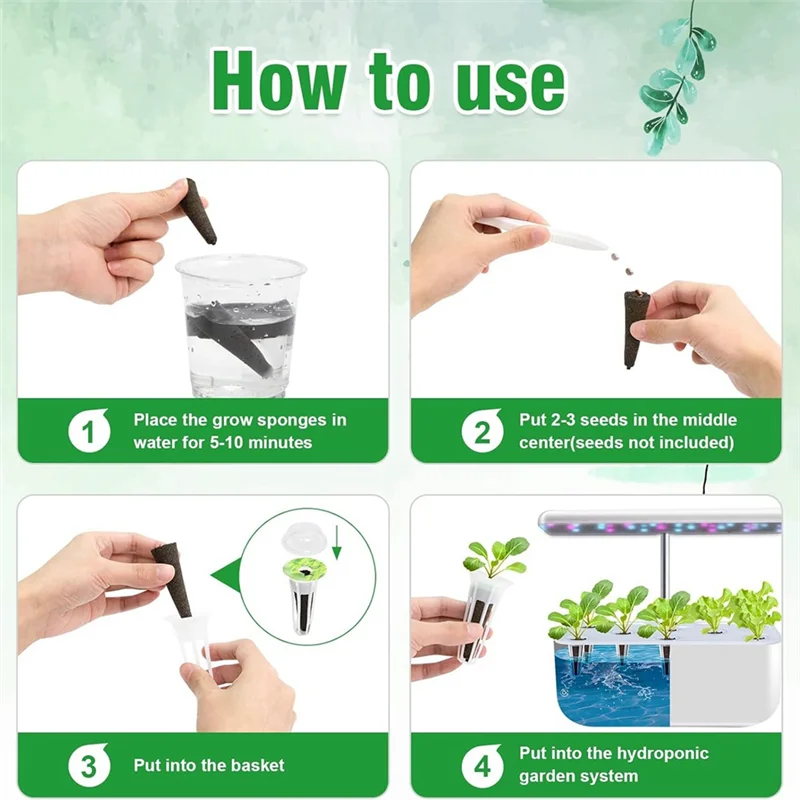 How to use

1 Place the grow sponges in water for 5-10 minutes

2 Put 2-3 seeds in the middle center(seeds not included)

3 Put into the basket

4 Put into the hydroponic garden system