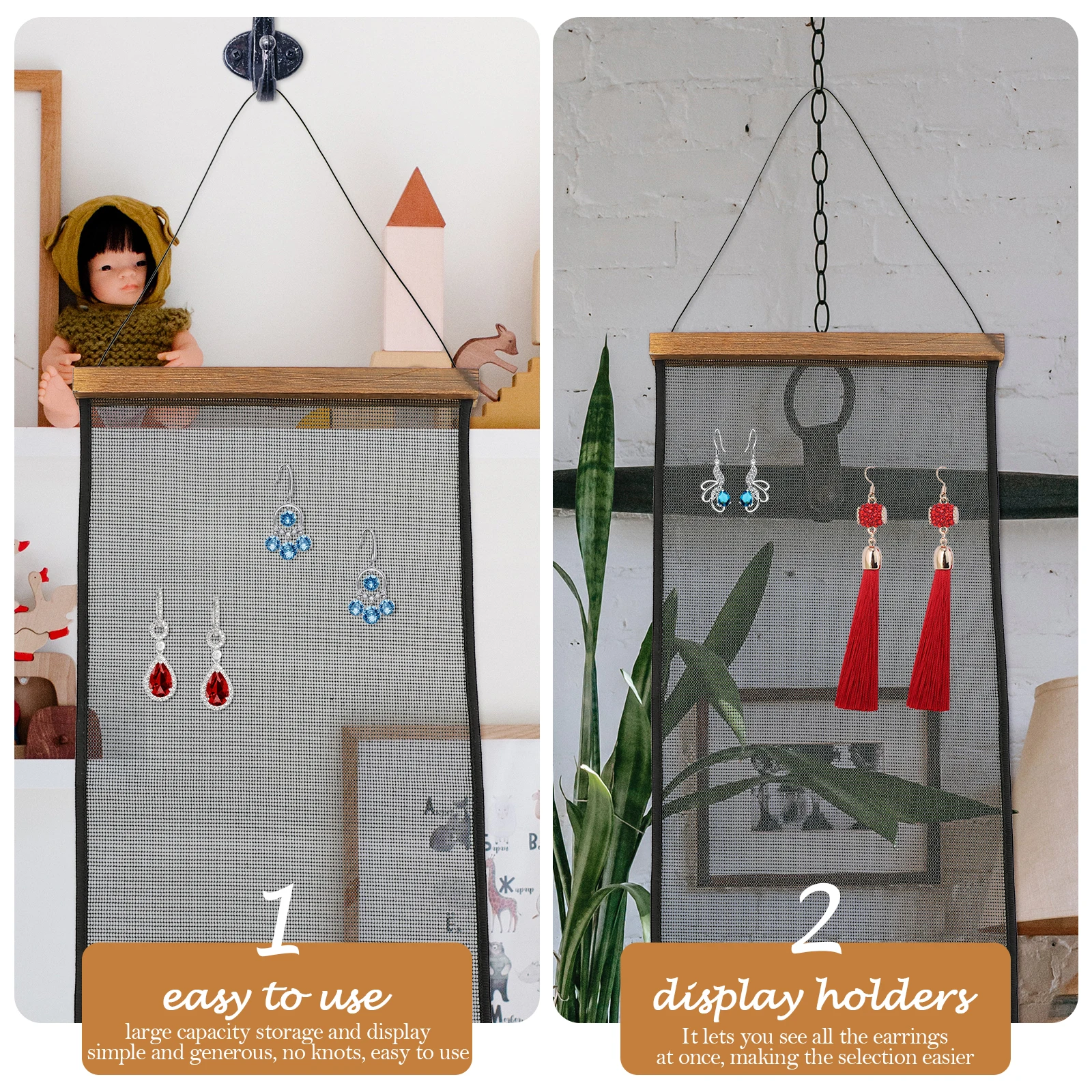 1

easy to use

large capacity storage and display
simple and generous, no knots, easy to use

2

display holders

It lets you see all the earrings
at once, making the selection easier