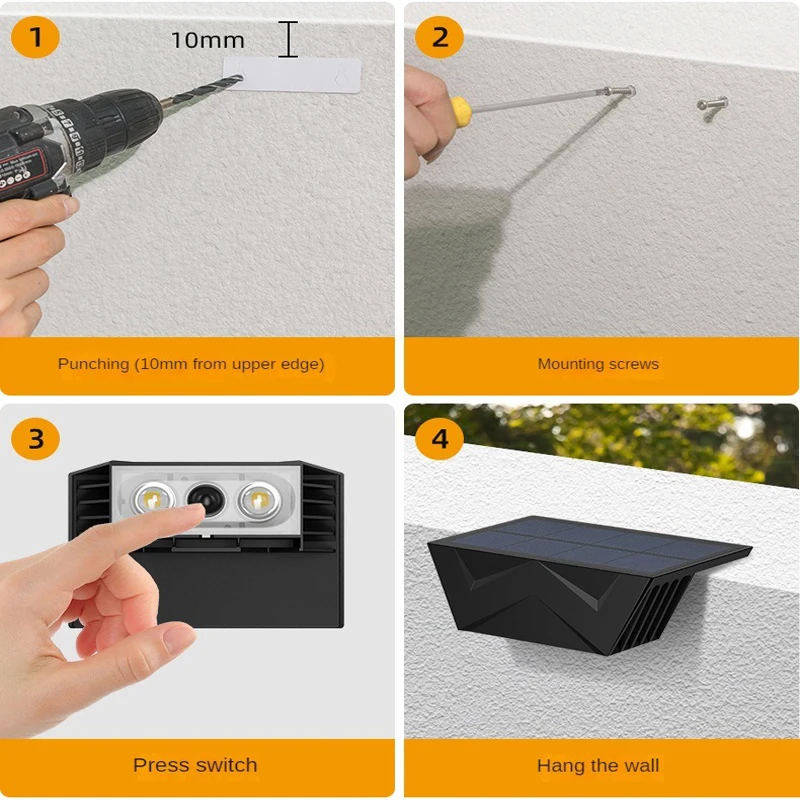 1

10mm

Punching (10mm from upper edge)

2

Mounting screws

3

Press switch

4

Hang the wall