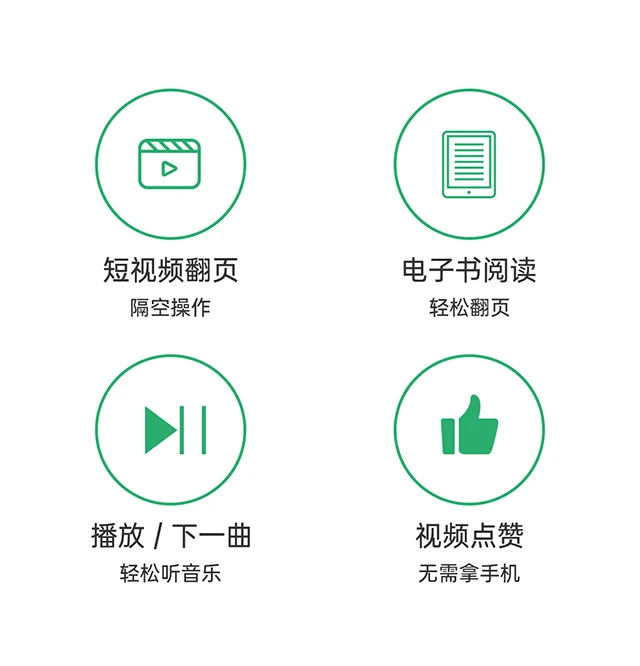 短视频翻页
隔空操作

电子书阅读
轻松翻页

播放 / 下一曲
轻松听音乐

视频点赞
无需拿手机