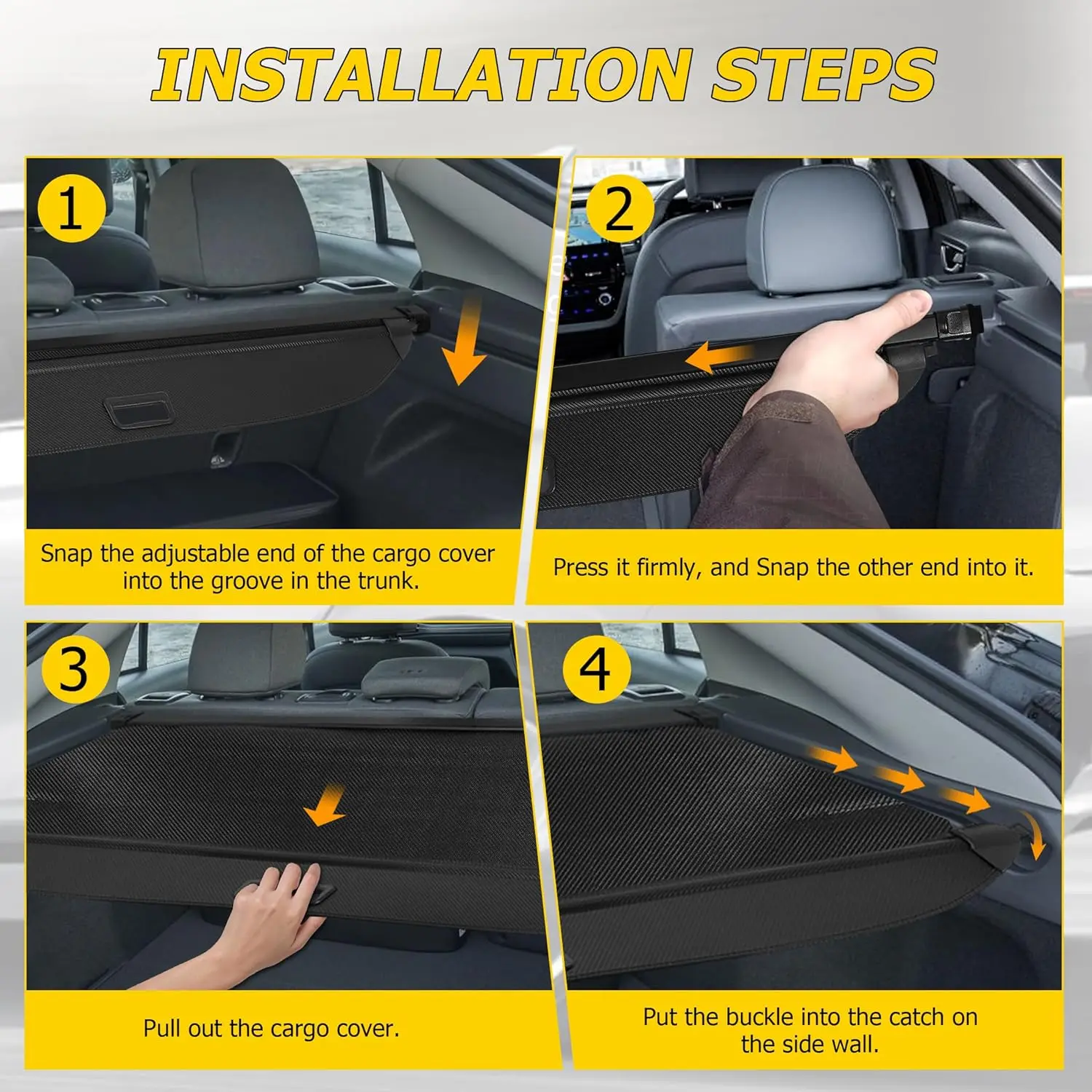 INSTALLATION STEPS

1

Snap the adjustable end of the cargo cover into the groove in the trunk.

2

Press it firmly, and Snap the other end into it.

3

Pull out the cargo cover.

4

Put the buckle into the catch on the side wall.