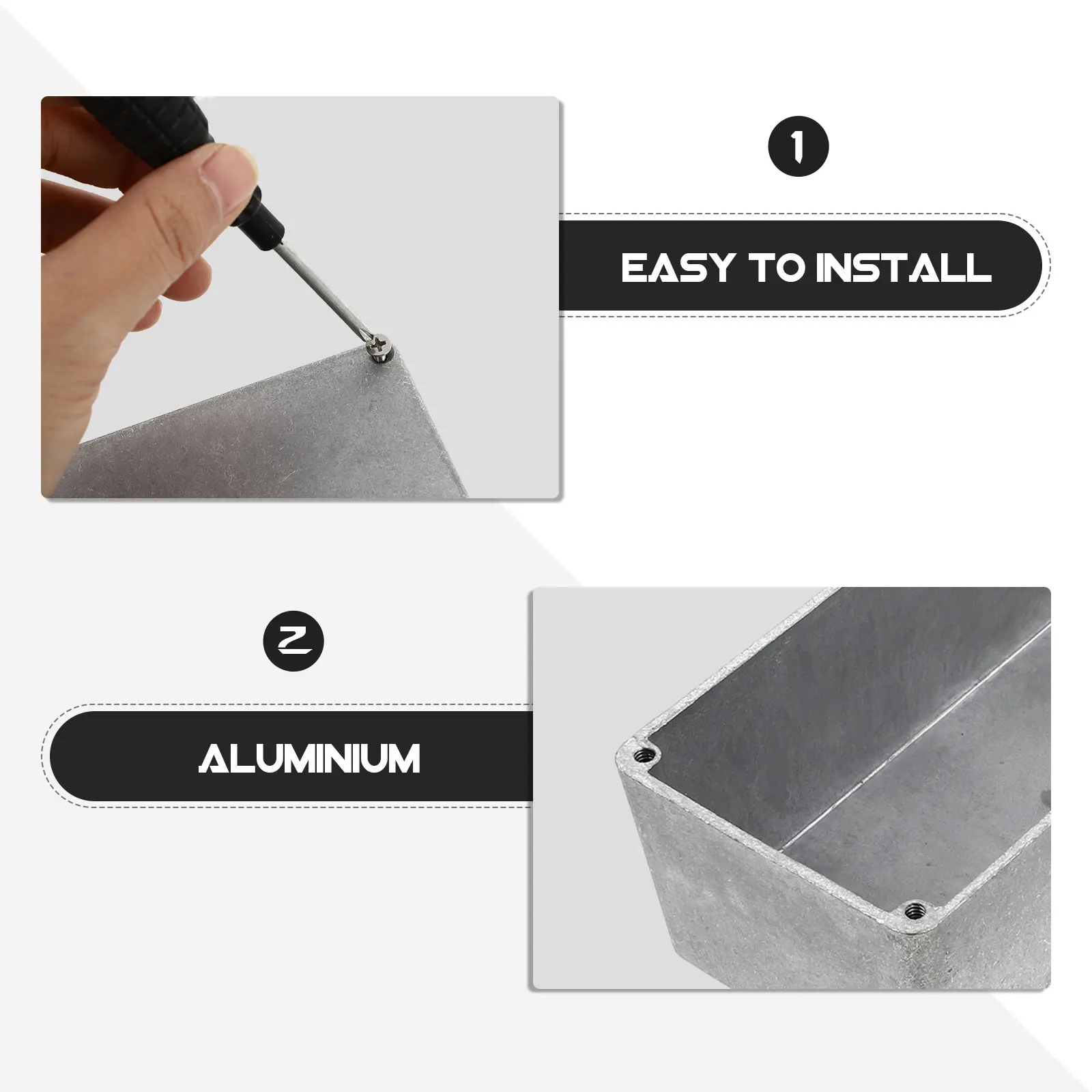 1

EASY TO INSTALL

2

ALUMINIUM