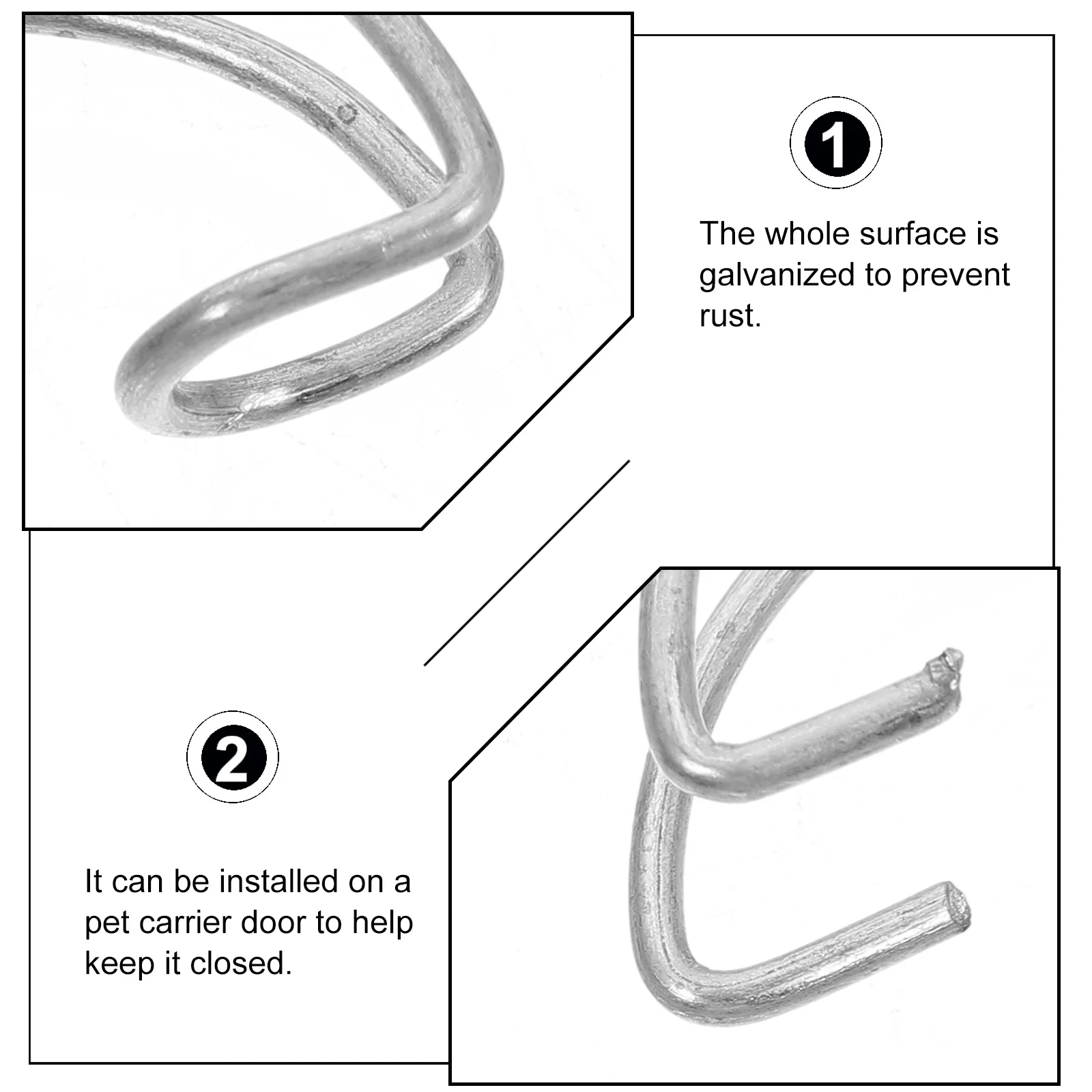 1

The whole surface is galvanized to prevent rust.

2

It can be installed on a pet carrier door to help keep it closed.