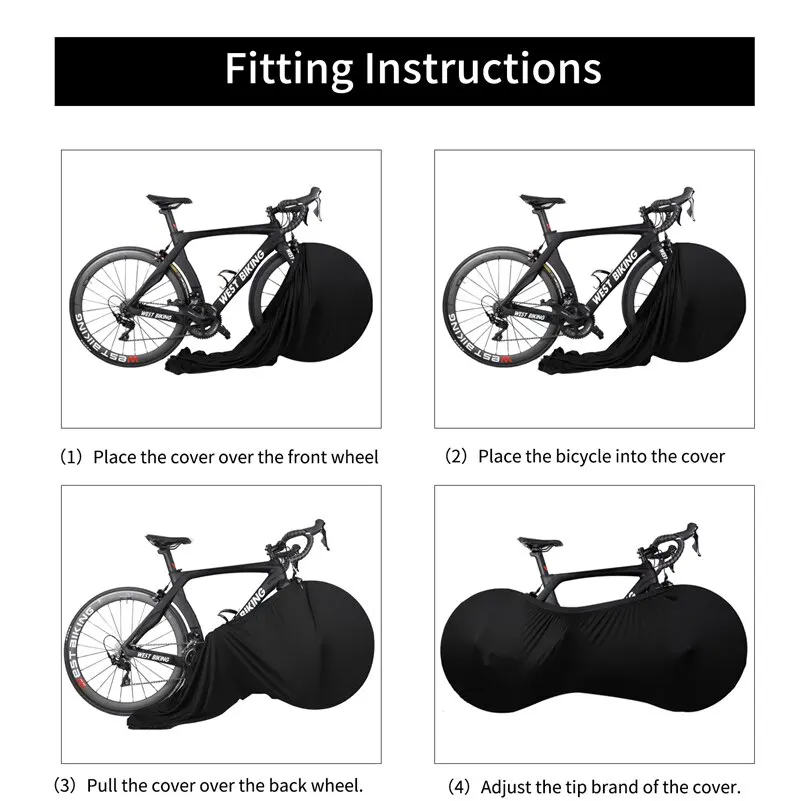 Fitting Instructions

WEST BIKING
WEST BIKING
WEST BIKING

(1) Place the cover over the front wheel

WEST BIKING
WEST BIKING
WEST BIKING

(2) Place the bicycle into the cover

BIKING
WEST BIKING
WEST BIKING

(3) Pull the cover over the back wheel.

(4) Adjust the tip brand of the cover.