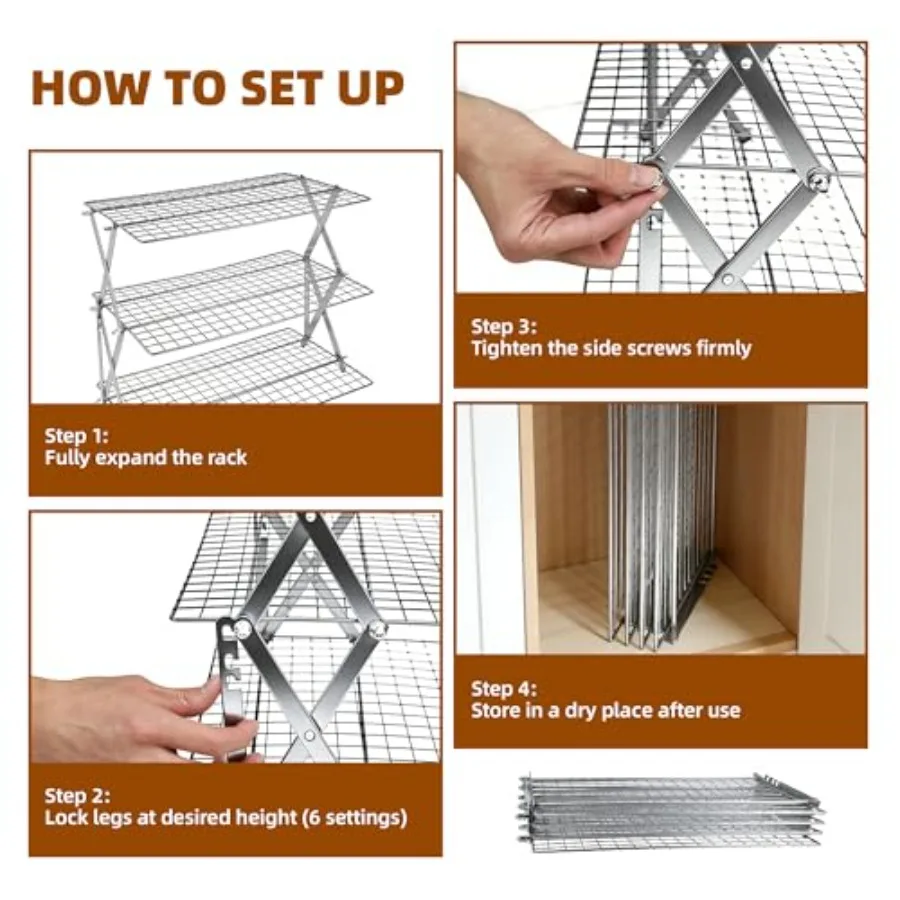 HOW TO SET UP

Step 1:
Fully expand the rack

Step 2:
Lock legs at desired height (6 settings)

Step 3:
Tighten the side screws firmly

Step 4:
Store in a dry place after use