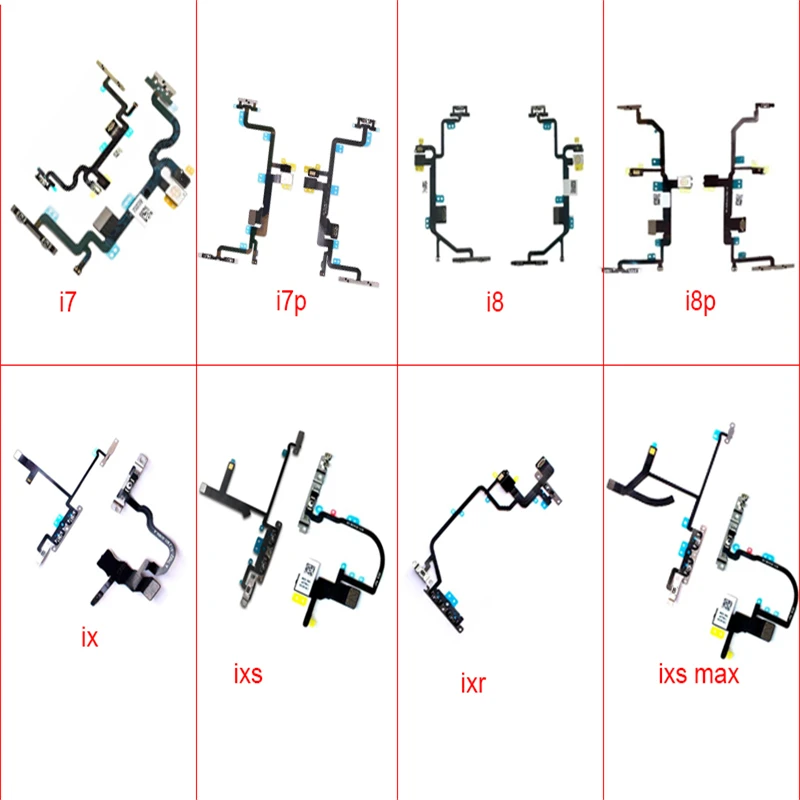 i7

i7p

i8

i8p

ix

ixs

ixr

ixs max