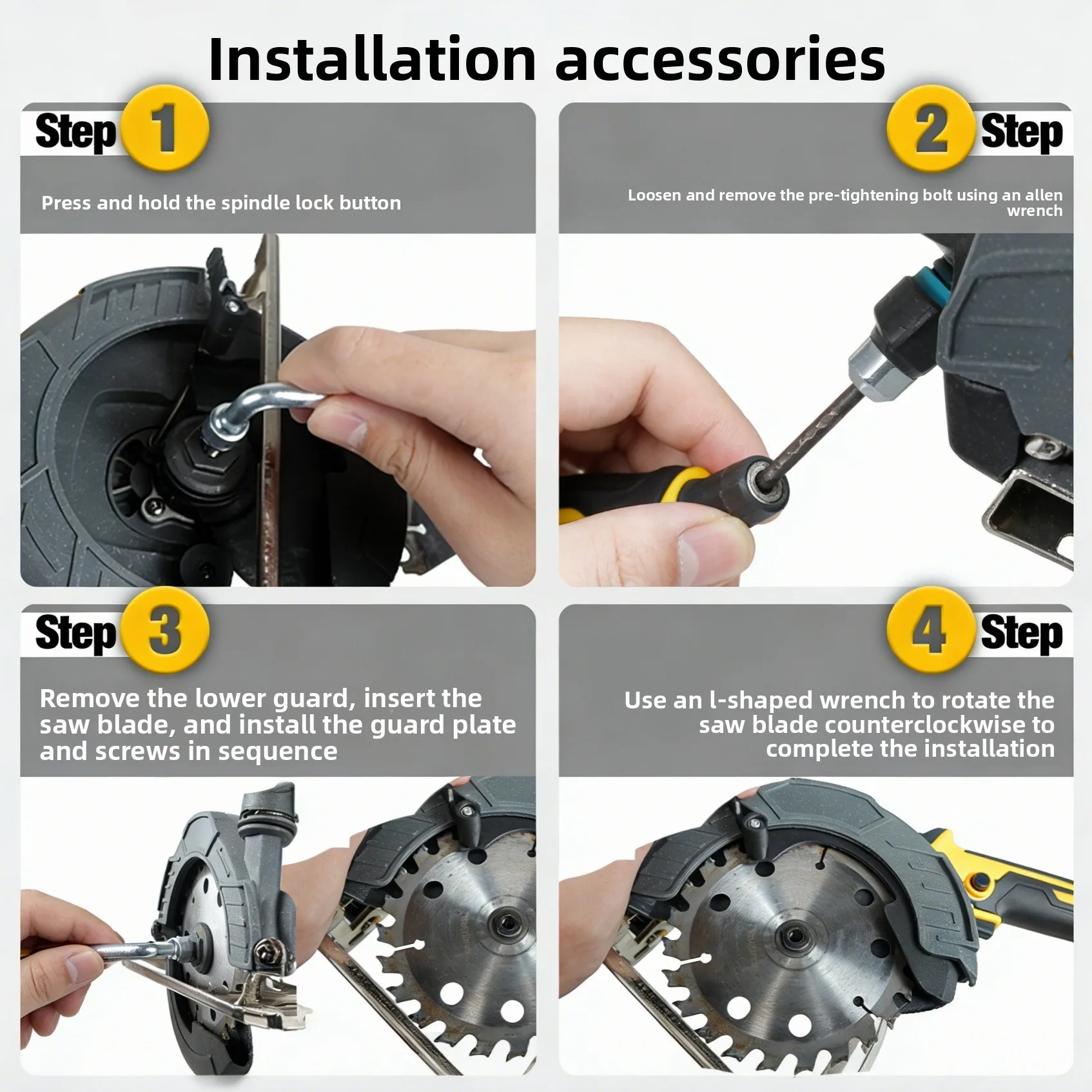 Installation accessories

Step 1

Press and hold the spindle lock button

2 Step

Loosen and remove the pre-tightening bolt using an allen wrench

Step 3

Remove the lower guard, insert the saw blade, and install the guard plate and screws in sequence

4 Step

Use an l-shaped wrench to rotate the saw blade counterclockwise to complete the installation